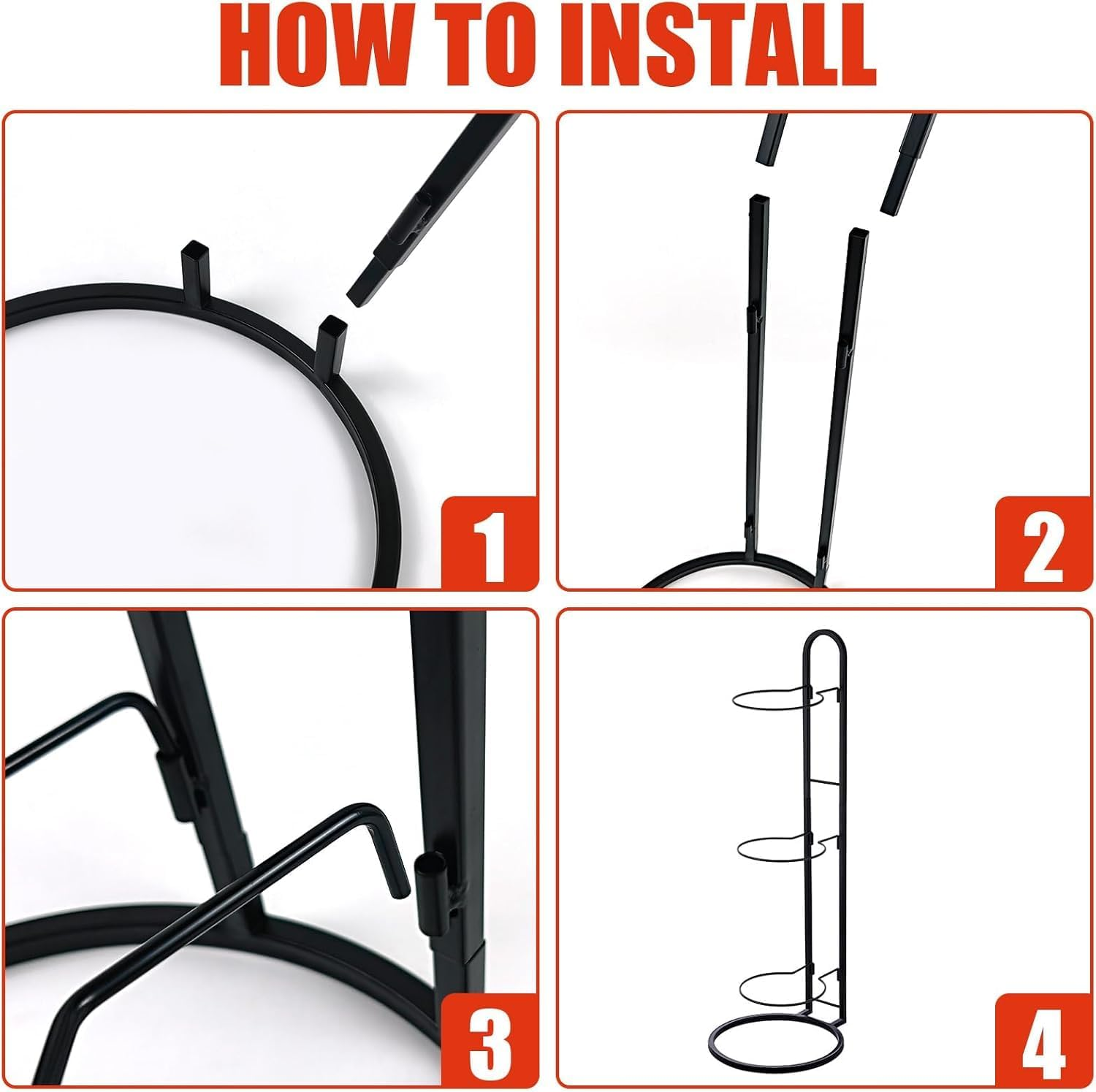 HOW TO INSTALL

1

2

3

4