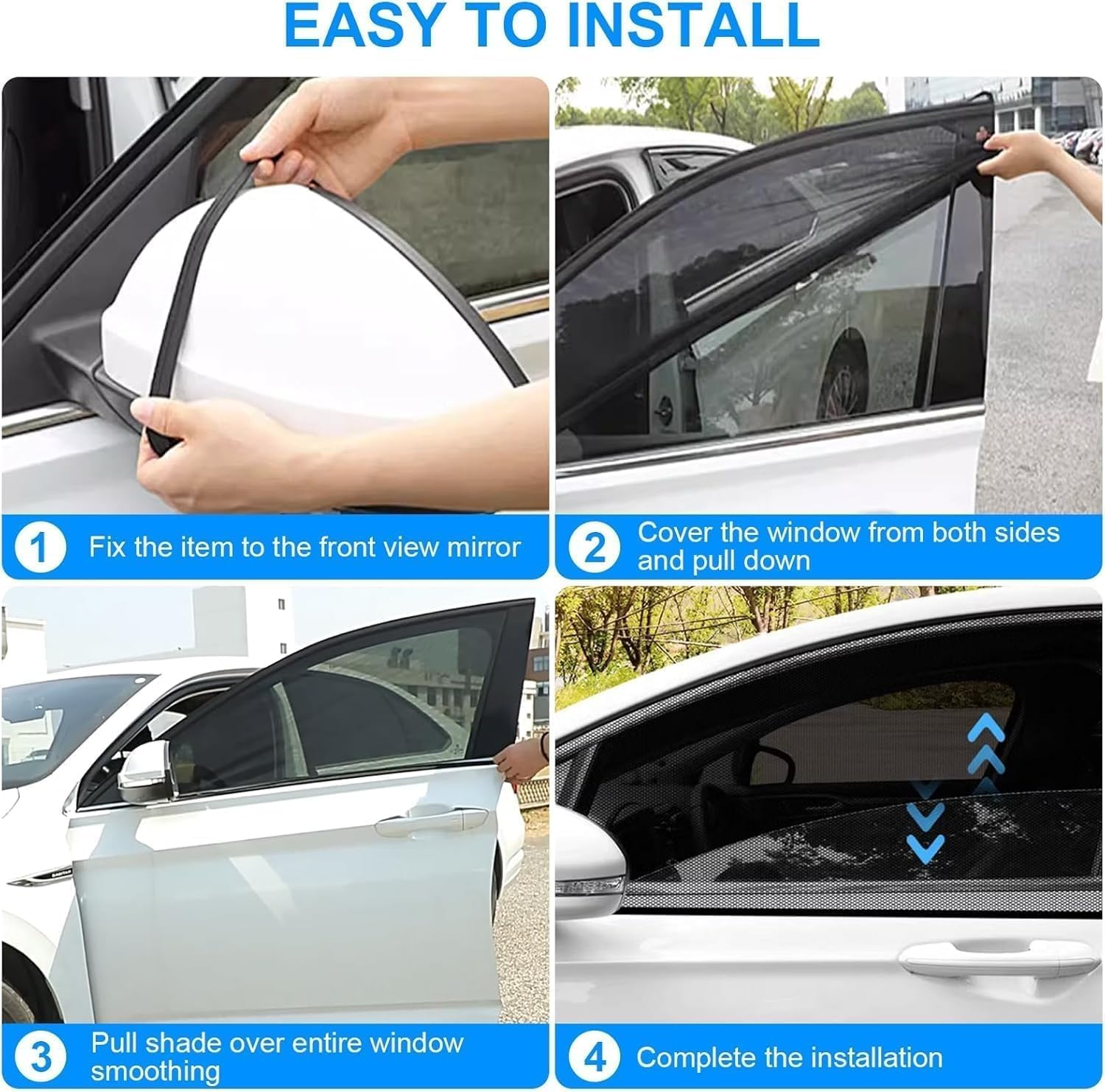 EASY TO INSTALL

1 Fix the item to the front view mirror

2 Cover the window from both sides and pull down

3 Pull shade over entire window smoothing

4 Complete the installation