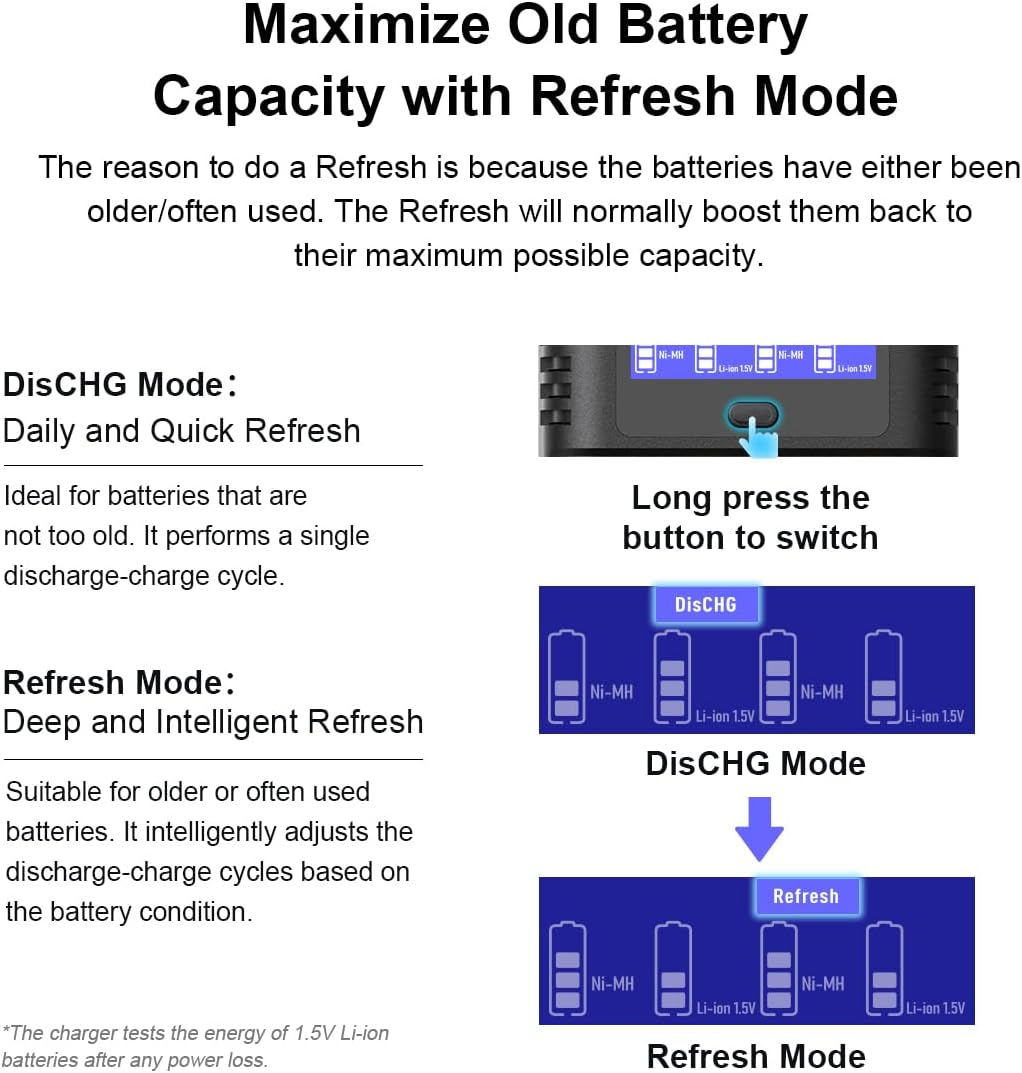 Maximize Old Battery Capacity with Refresh Mode

The reason to do a Refresh is because the batteries have either been older/often used. The Refresh will normally boost them back to their maximum possible capacity.

DisCHG Mode:
Daily and Quick Refresh

Ideal for batteries that are not too old. It performs a single discharge-charge cycle.

Refresh Mode:
Deep and Intelligent Refresh

Suitable for older or often used batteries. It intelligently adjusts the discharge-charge cycles based on the battery condition.

*The charger tests the energy of 1.5V Li-ion batteries after any power loss.

Ni-MH Li-ion 1.5V Ni-MH Li-ion 1.5V

Long press the button to switch

DisCHG

Ni-MH Li-ion 1.5V Ni-MH Li-ion 1.5V

DisCHG Mode

Refresh

Ni-MH Li-ion 1.5V Ni-MH Li-ion 1.5V

Refresh Mode