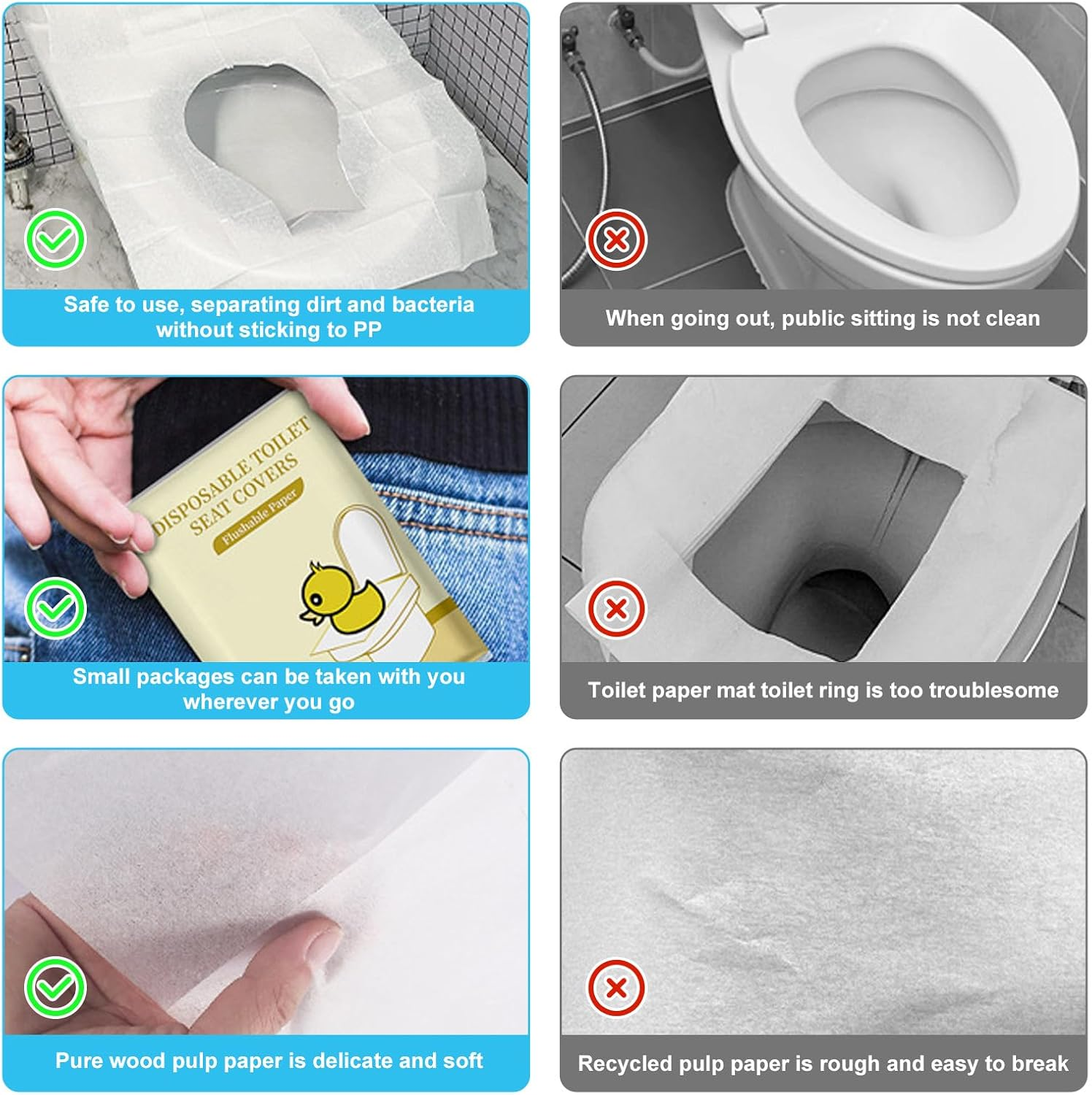 Safe to use, separating dirt and bacteria without sticking to PP

When going out, public sitting is not clean

DISPOSABLE TOILET SEAT COVERS
Flushable Paper

Small packages can be taken with you wherever you go

Toilet paper mat toilet ring is too troublesome

Pure wood pulp paper is delicate and soft

Recycled pulp paper is rough and easy to break