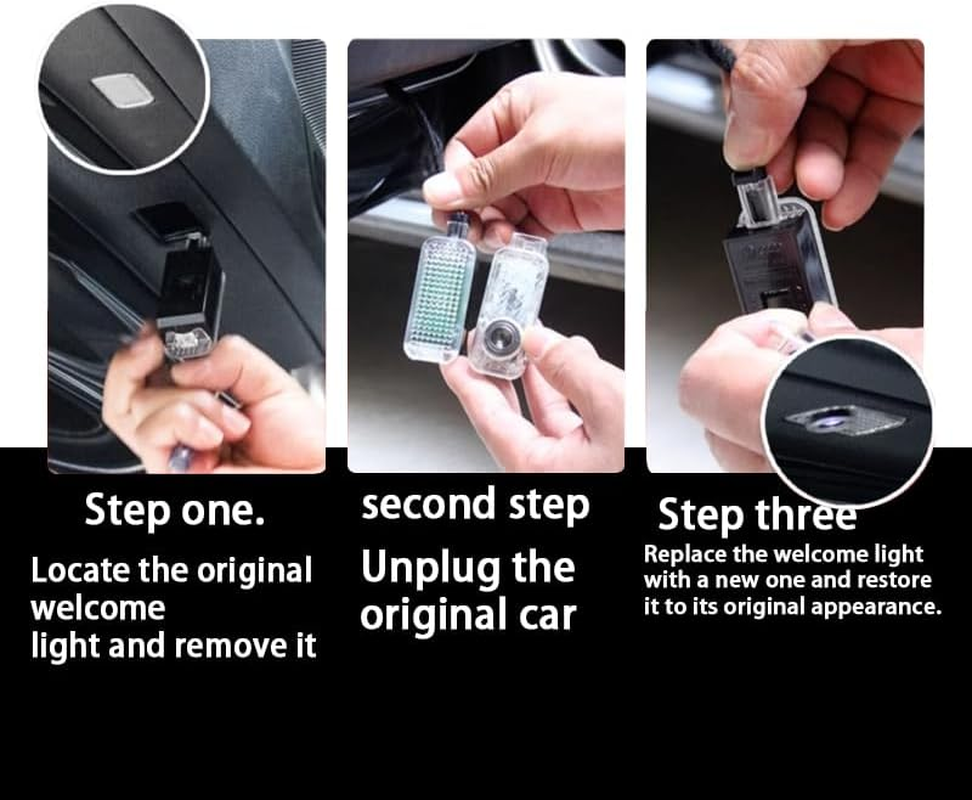 Step one.

Locate the original welcome light and remove it

second step

Unplug the original car

Step three

Replace the welcome light with a new one and restore it to its original appearance.