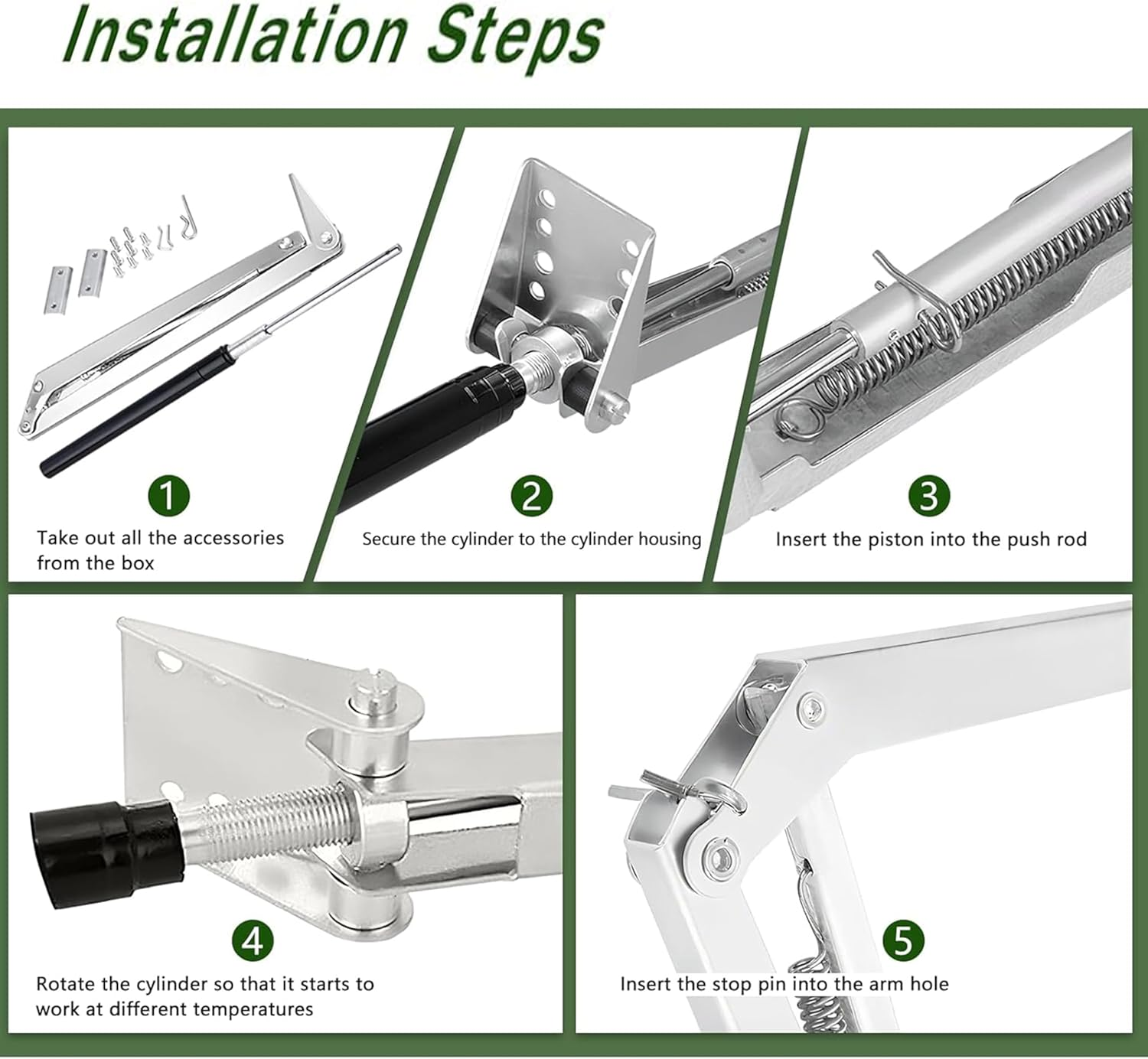 Installation Steps

1
Take out all the accessories from the box

2
Secure the cylinder to the cylinder housing

3
Insert the piston into the push rod

4
Rotate the cylinder so that it starts to work at different temperatures

5
Insert the stop pin into the arm hole