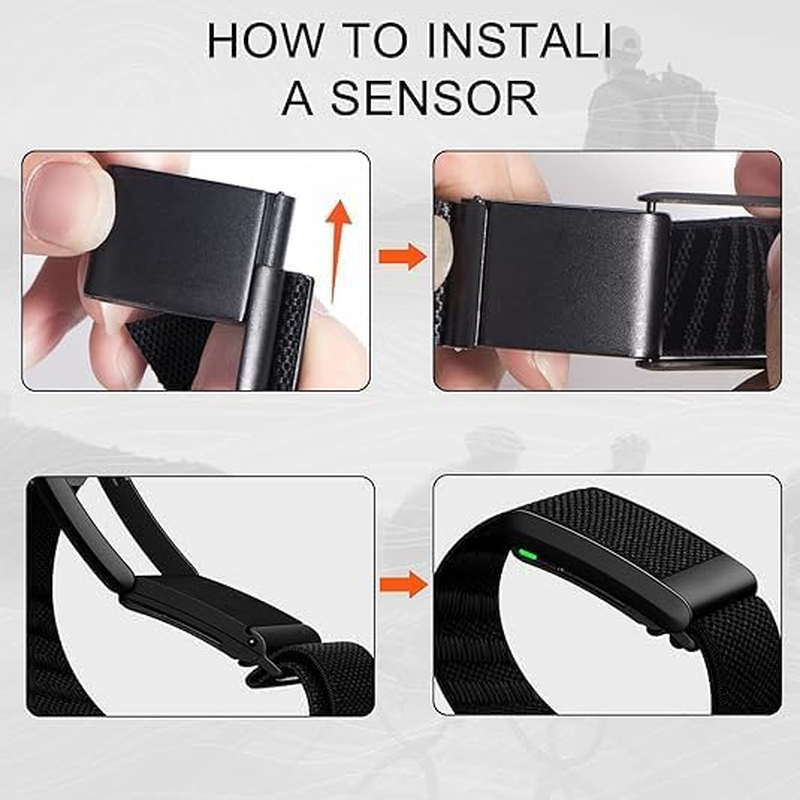 HOW TO INSTALI
A SENSOR