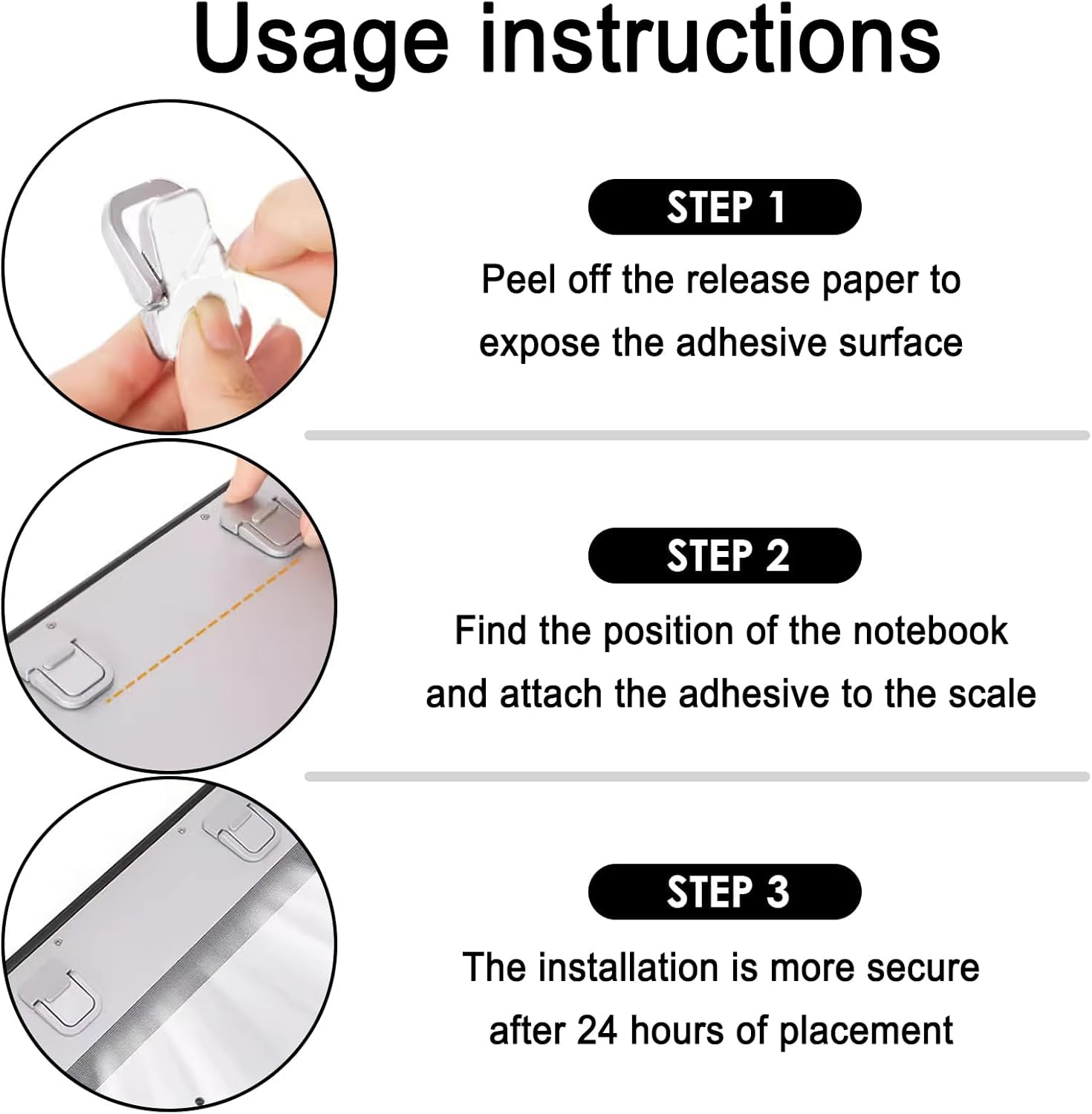 Usage instructions

STEP 1

Peel off the release paper to expose the adhesive surface

STEP 2

Find the position of the notebook and attach the adhesive to the scale

STEP 3

The installation is more secure after 24 hours of placement