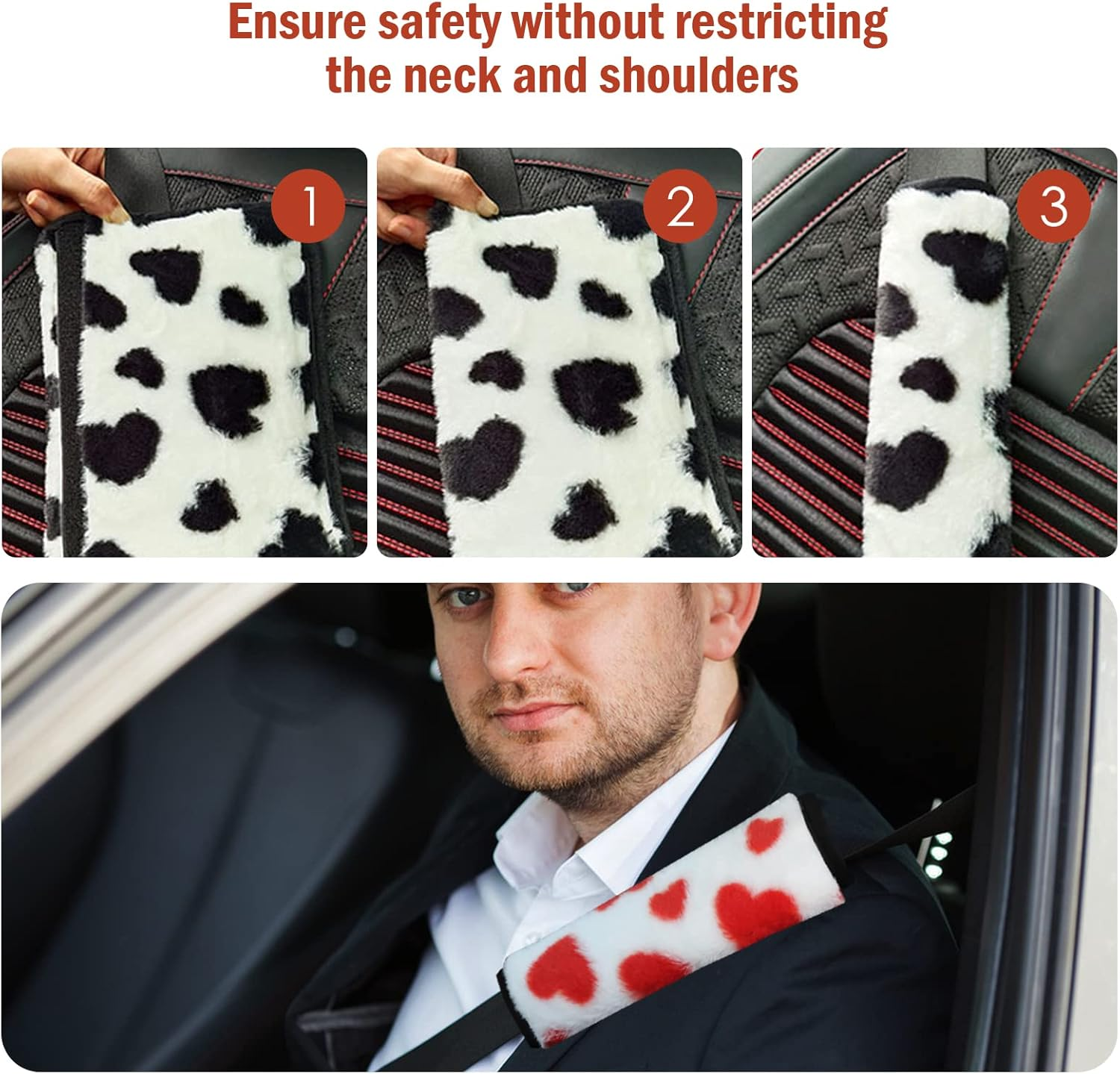 Ensure safety without restricting the neck and shoulders

1

2

3