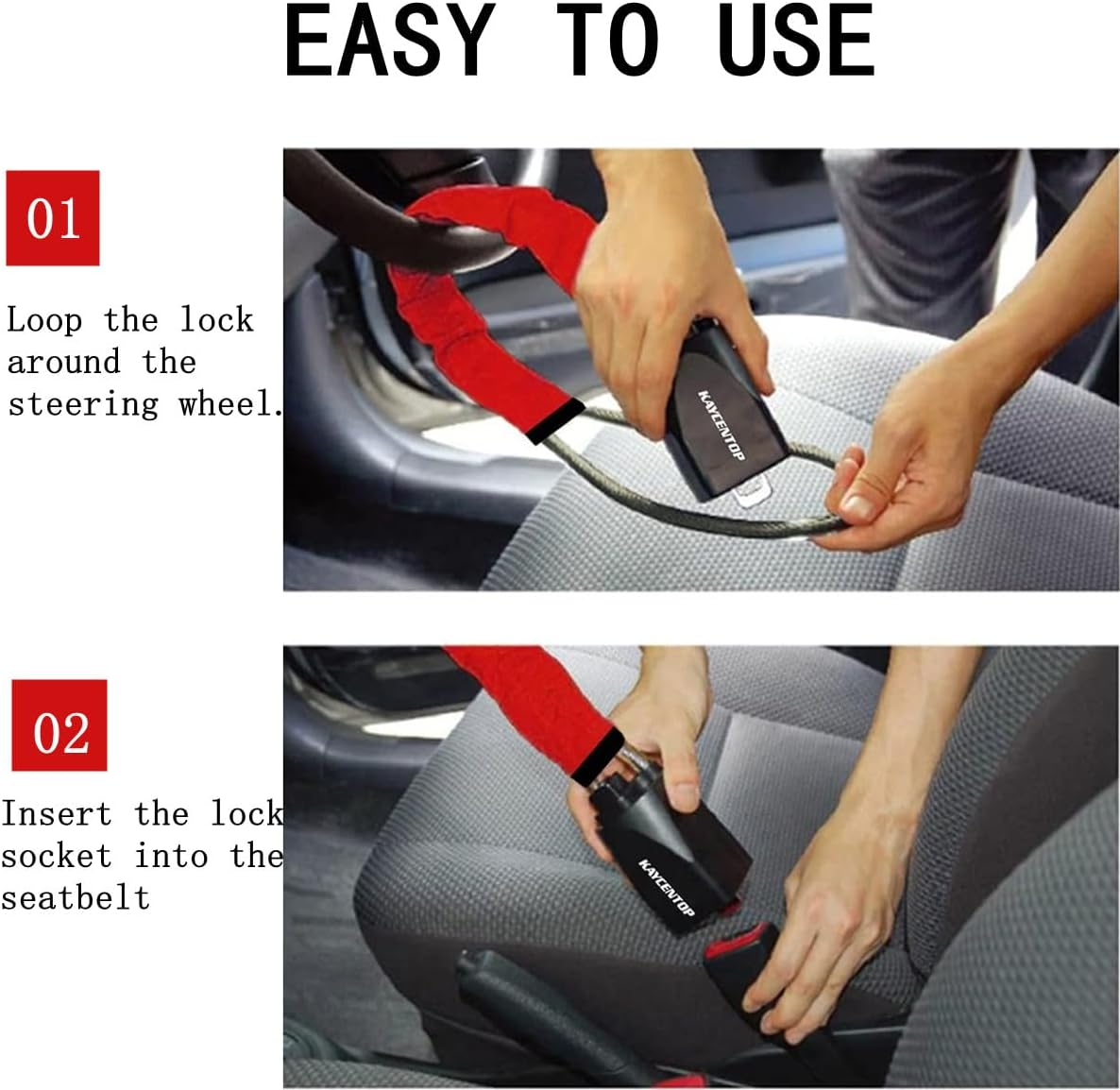 EASY TO USE

01

Loop the lock around the steering wheel.

KAYCENTOP

02

Insert the lock socket into the seatbelt

KAYCENTOP