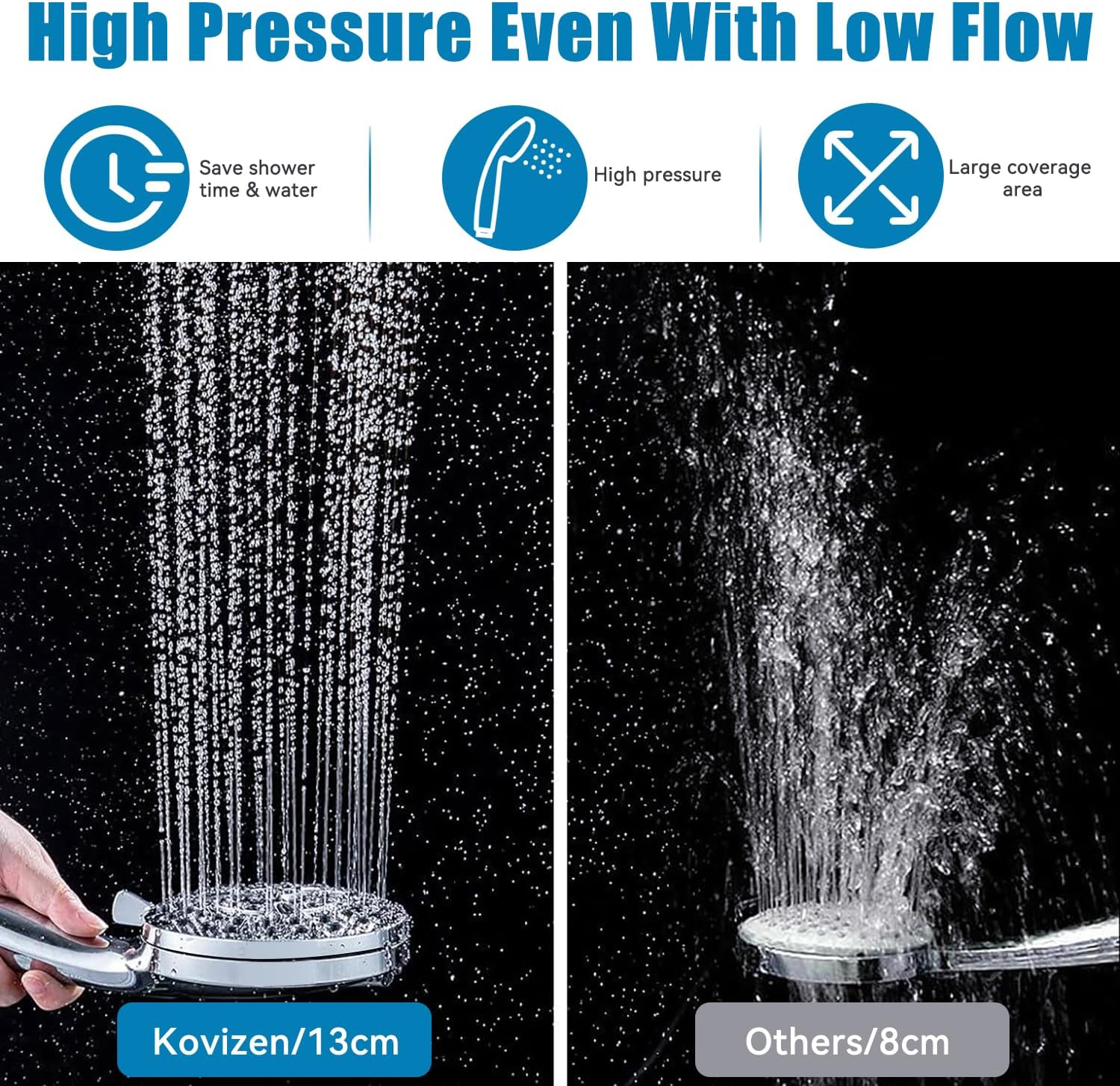 High Pressure Even With Low Flow

Save shower time & water

High pressure

Large coverage area

Kovizen/13cm

Others/8cm