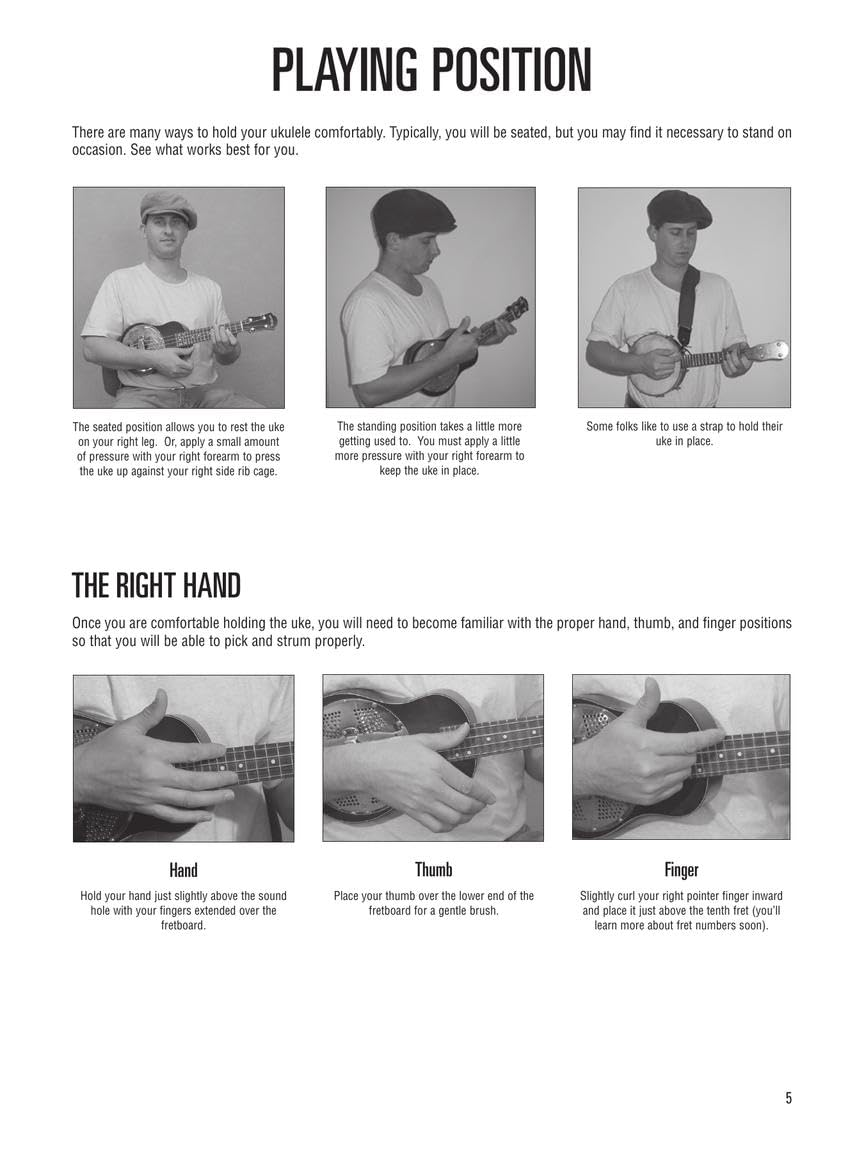 PLAYING POSITION

There are many ways to hold your ukulele comfortably. Typically, you will be seated, but you may find it necessary to stand on occasion. See what works best for you.

The seated position allows you to rest the uke on your right leg. Or, apply a small amount of pressure with your right forearm to press the uke up against your right side rib cage.

The standing position takes a little more getting used to. You must apply a little more pressure with your right forearm to keep the uke in place.

Some folks like to use a strap to hold their uke in place.

THE RIGHT HAND

Once you are comfortable holding the uke, you will need to become familiar with the proper hand, thumb, and finger positions so that you will be able to pick and strum properly.

Hand

Hold your hand just slightly above the sound hole with your fingers extended over the fretboard.

Thumb

Place your thumb over the lower end of the fretboard for a gentle brush.

Finger

Slightly curl your right pointer finger inward and place it just above the tenth fret (you'll learn more about fret numbers soon).

5