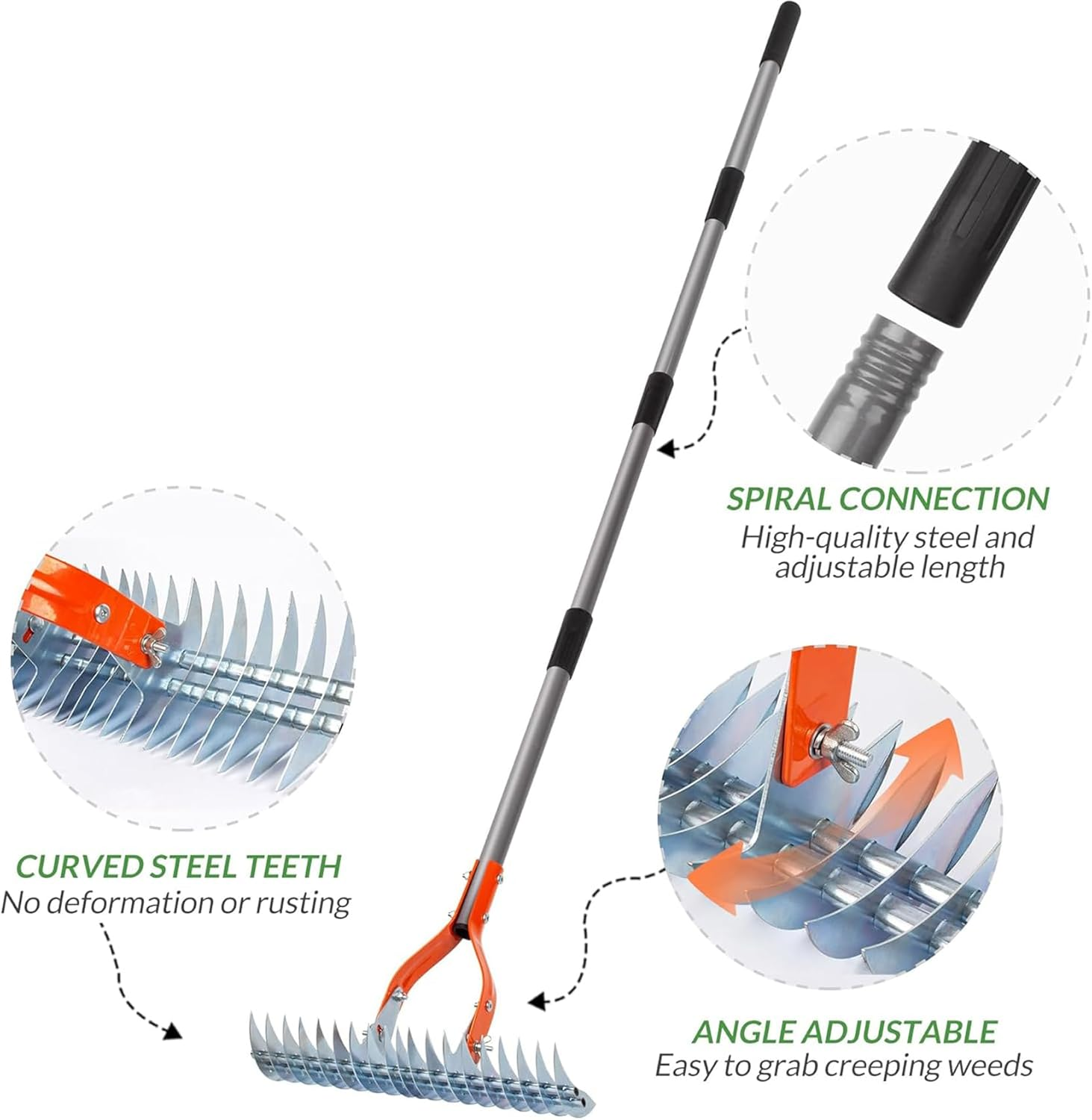 SPIRAL CONNECTION
High-quality steel and adjustable length

CURVED STEEL TEETH
No deformation or rusting

ANGLE ADJUSTABLE
Easy to grab creeping weeds