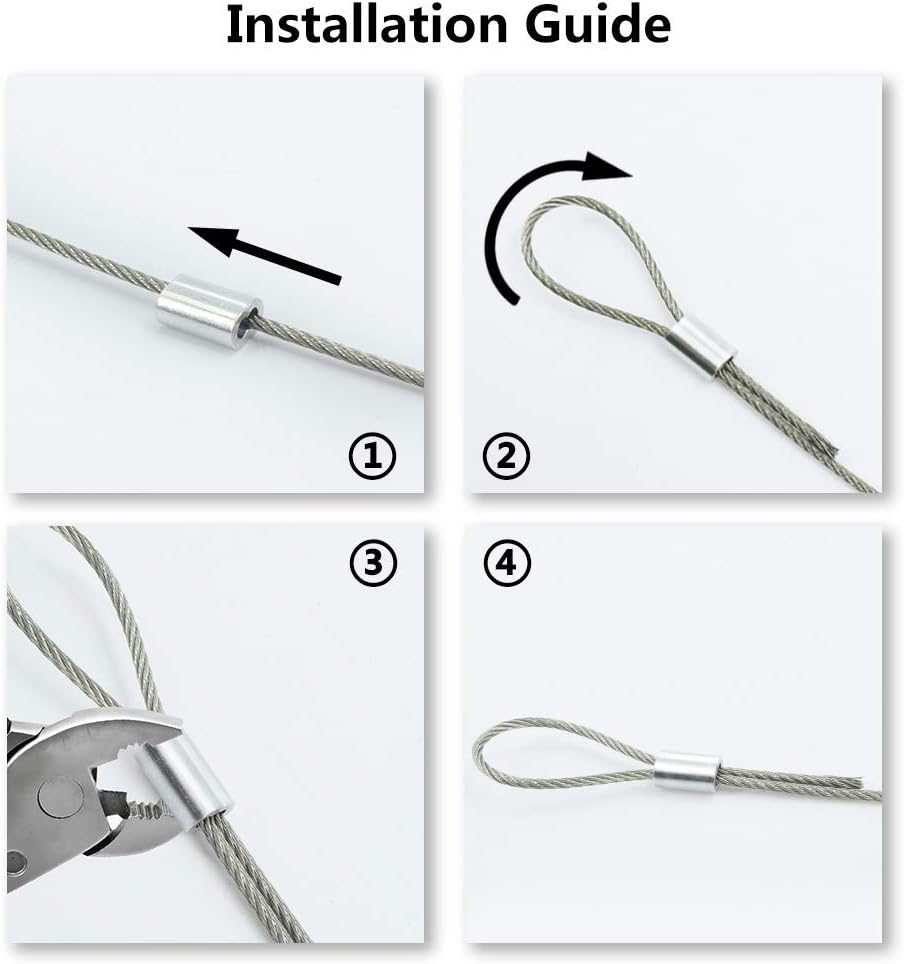 Installation Guide

①

②

③

④