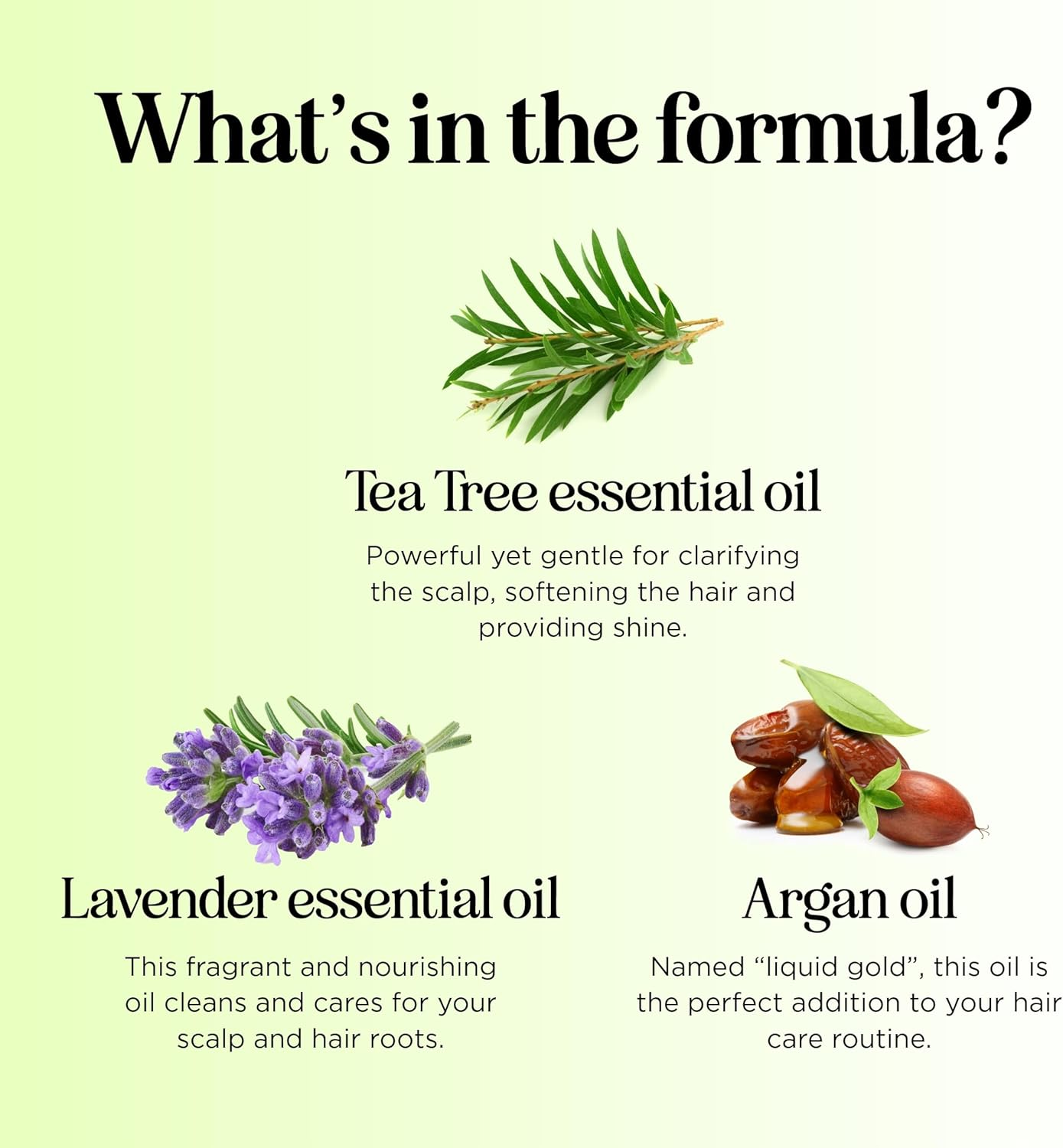 What's in the formula?

Tea Tree essential oil

Powerful yet gentle for clarifying the scalp, softening the hair and providing shine.

Lavender essential oil

This fragrant and nourishing oil cleans and cares for your scalp and hair roots.

Argan oil

Named "liquid gold", this oil is the perfect addition to your hair care routine.