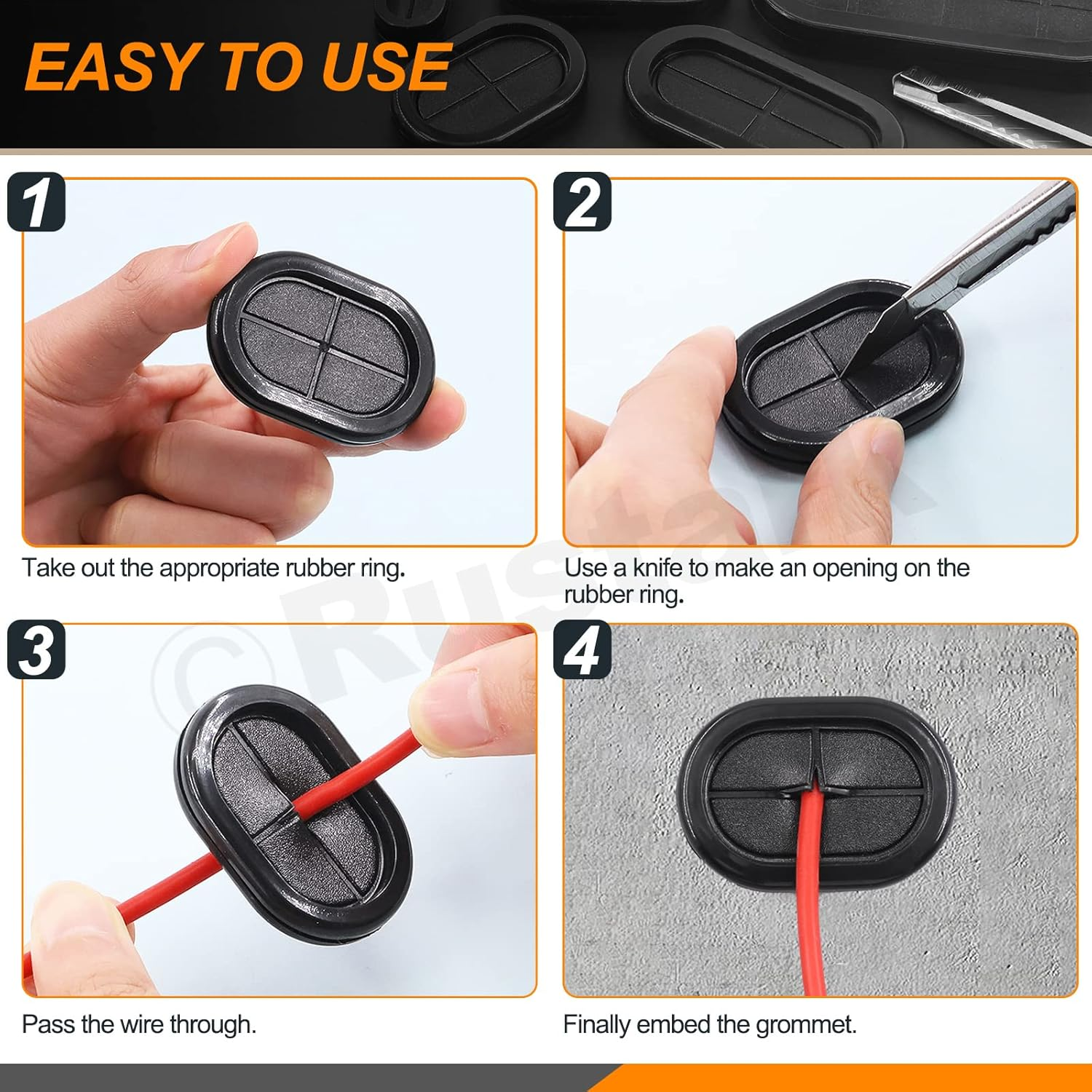 EASY TO USE

1

Take out the appropriate rubber ring.

2

Use a knife to make an opening on the rubber ring.

3

Pass the wire through.

4

Finally embed the grommet.

©Rustark