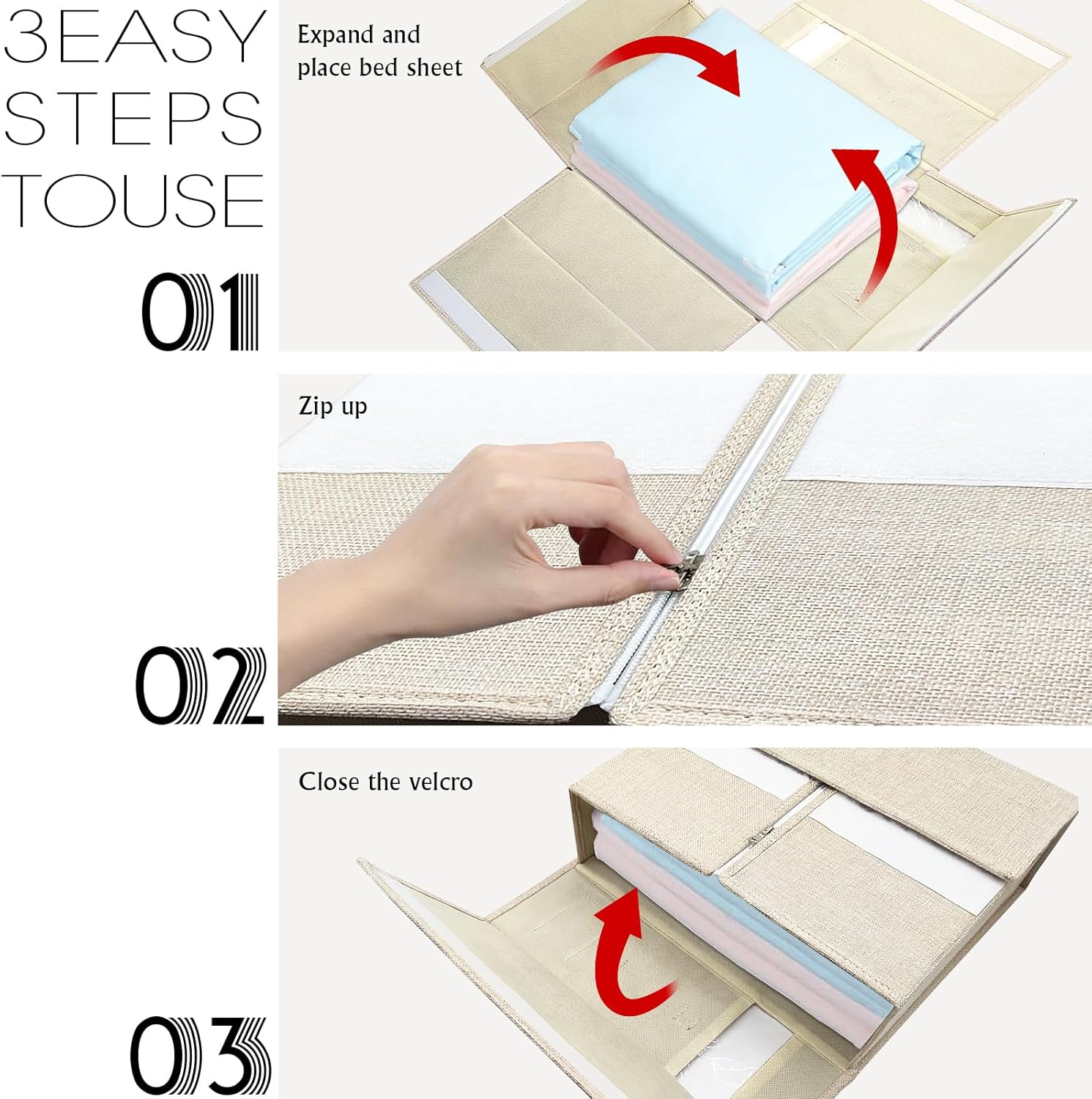 3EASY STEPS TOUSE

01

Expand and place bed sheet

02

Zip up

03

Close the velcro