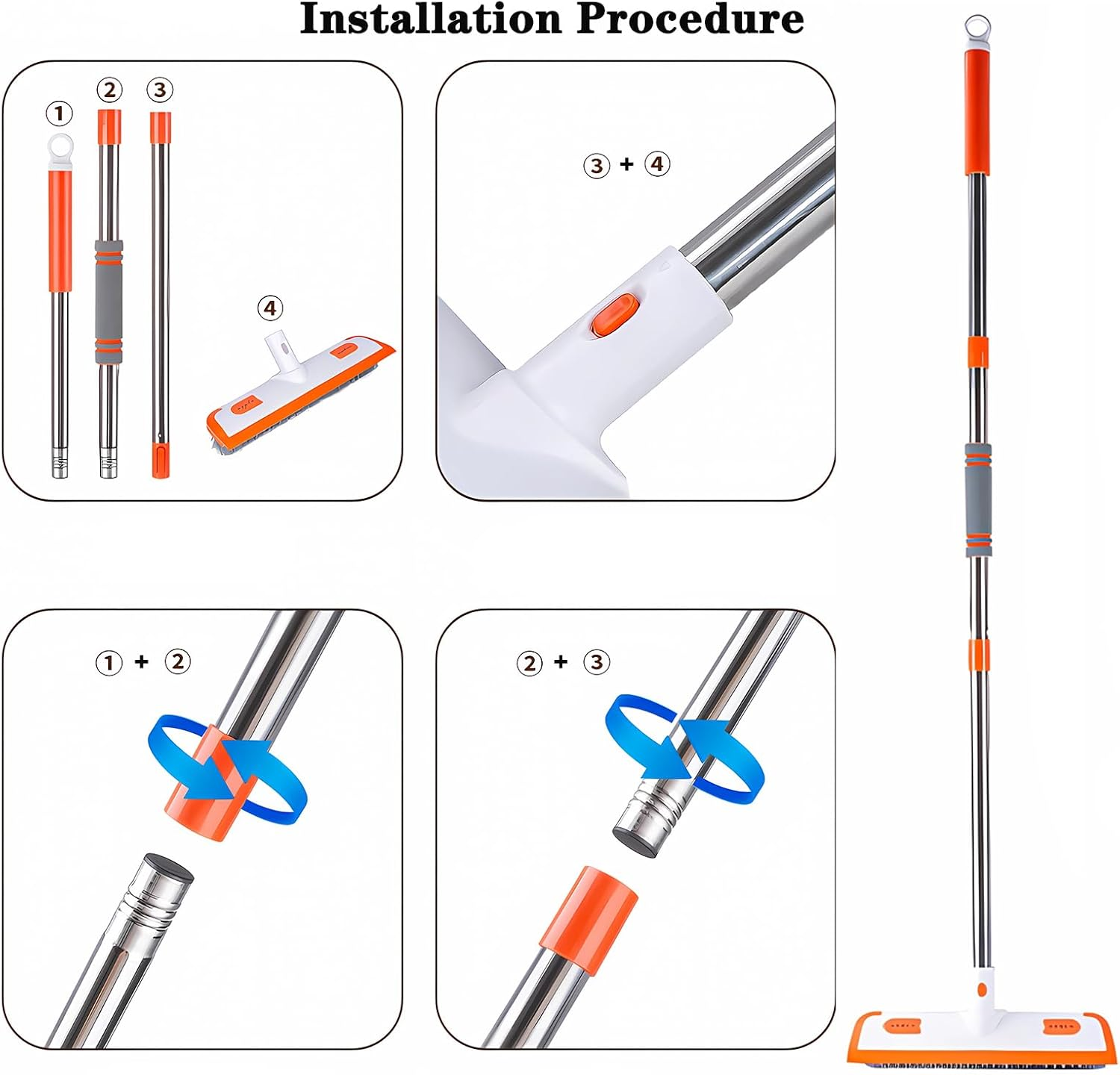 Installation Procedure

①
②
③
④

③ + ④

① + ②

② + ③