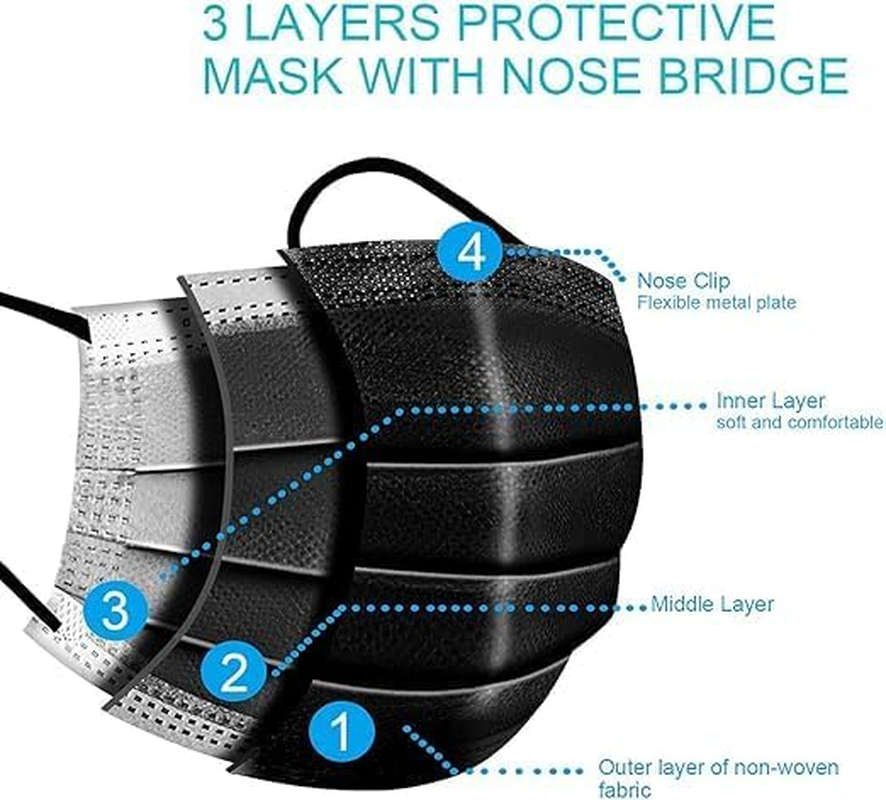 3 LAYERS PROTECTIVE MASK WITH NOSE BRIDGE

4

Nose Clip
Flexible metal plate

Inner Layer
soft and comfortable

3

Middle Layer

2

1

Outer layer of non-woven fabric