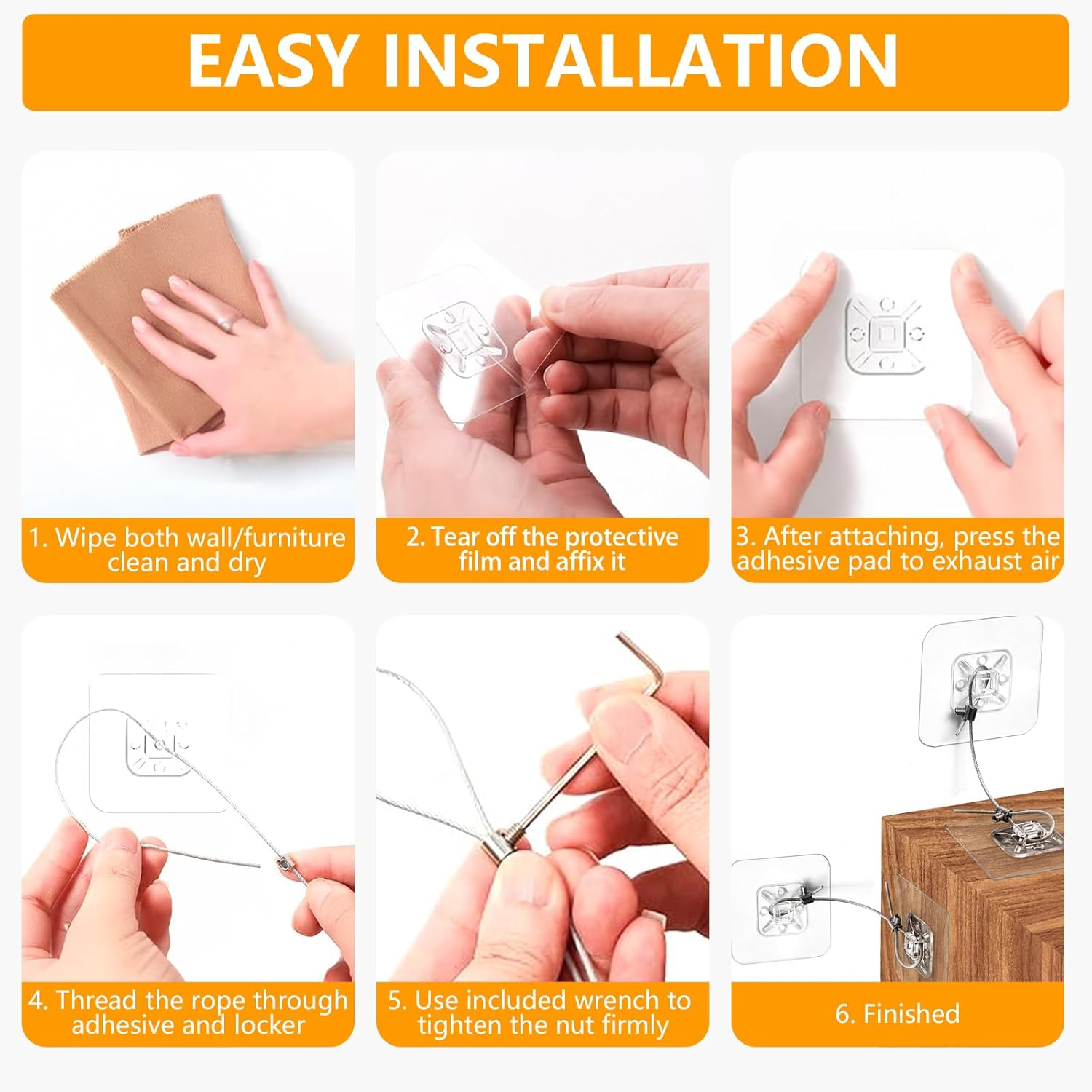 EASY INSTALLATION

1. Wipe both wall/furniture clean and dry

2. Tear off the protective film and affix it

3. After attaching, press the adhesive pad to exhaust air

4. Thread the rope through adhesive and locker

5. Use included wrench to tighten the nut firmly

6. Finished