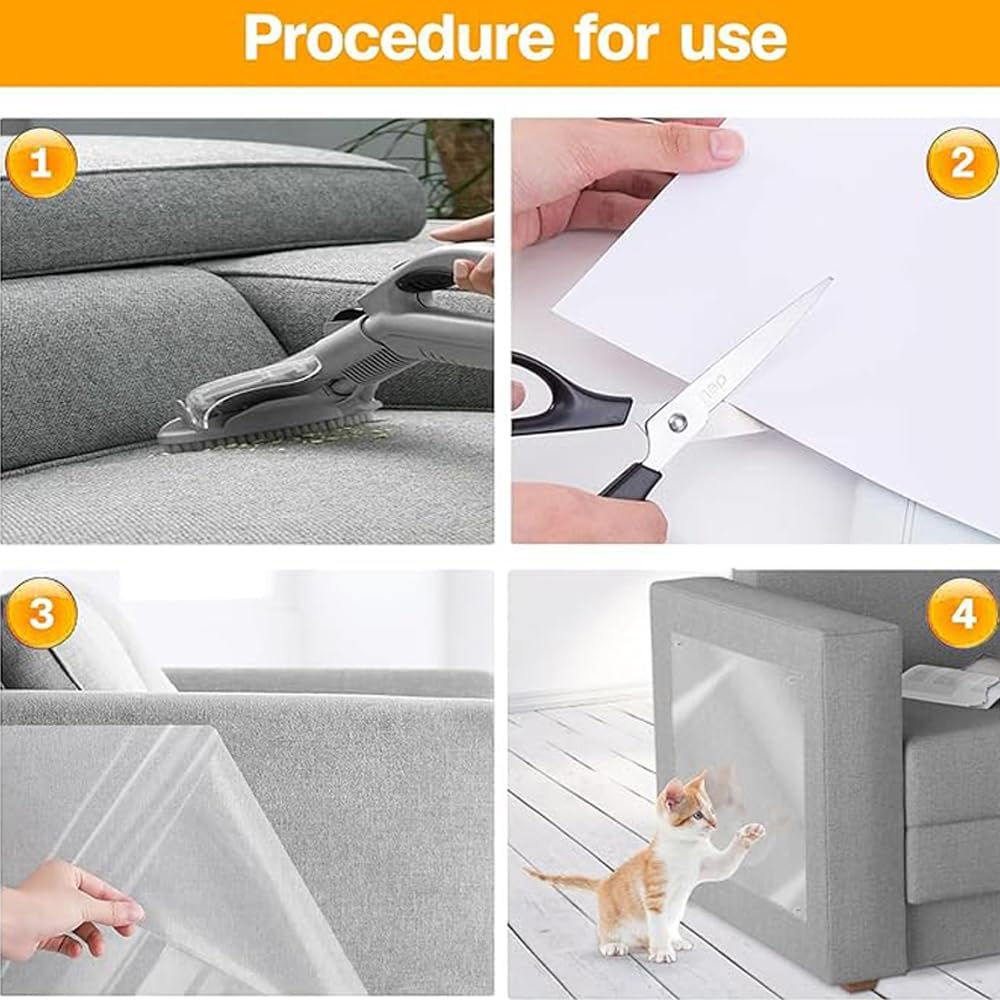 Procedure for use

1

2

deli

3

4