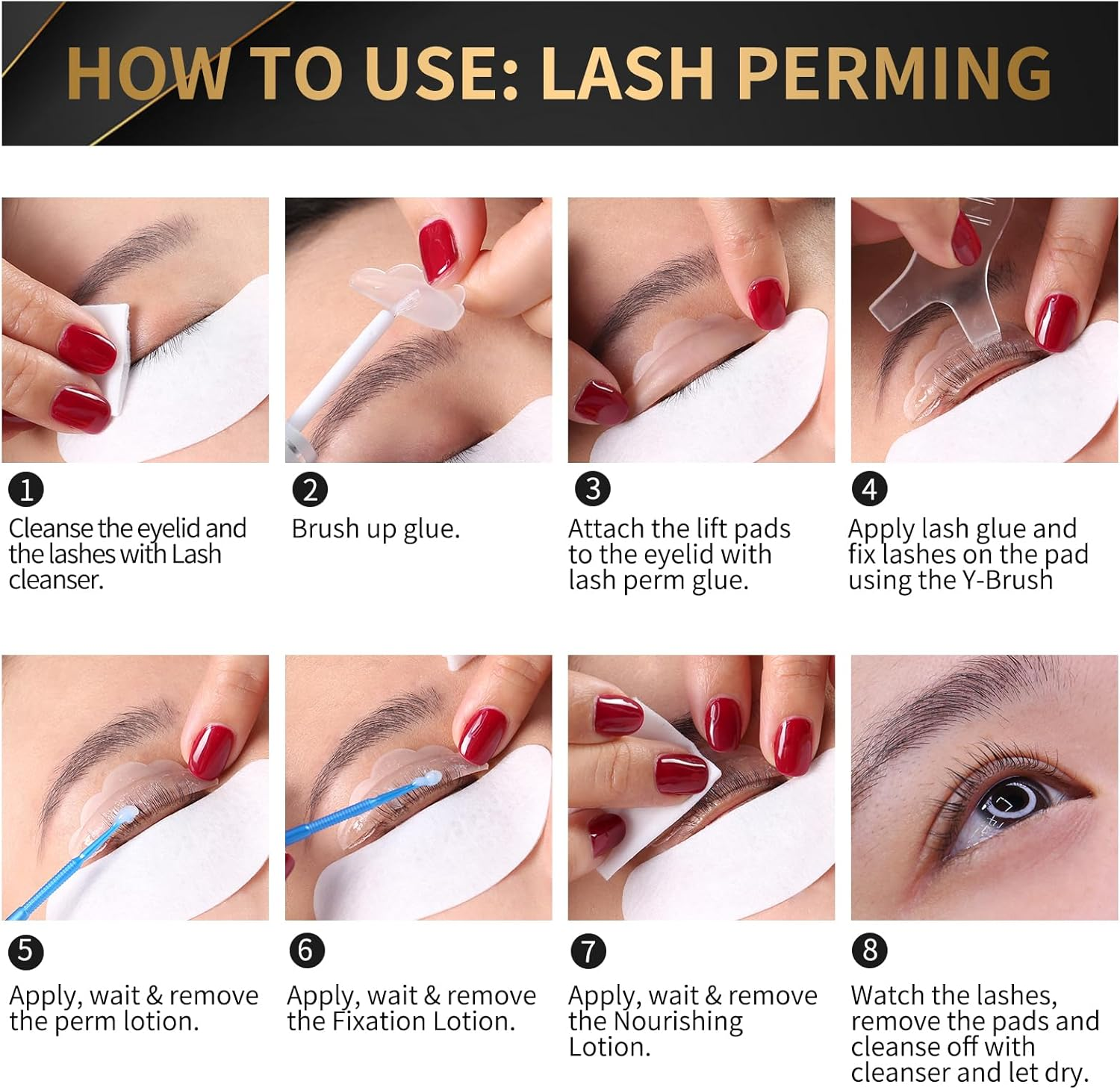 HOW TO USE: LASH PERMING

1
Cleanse the eyelid and the lashes with Lash cleanser.

2
Brush up glue.

3
Attach the lift pads to the eyelid with lash perm glue.

4
Apply lash glue and fix lashes on the pad using the Y-Brush

5
Apply, wait & remove the perm lotion.

6
Apply, wait & remove the Fixation Lotion.

7
Apply, wait & remove the Nourishing Lotion.

8
Watch the lashes, remove the pads and cleanse off with cleanser and let dry.