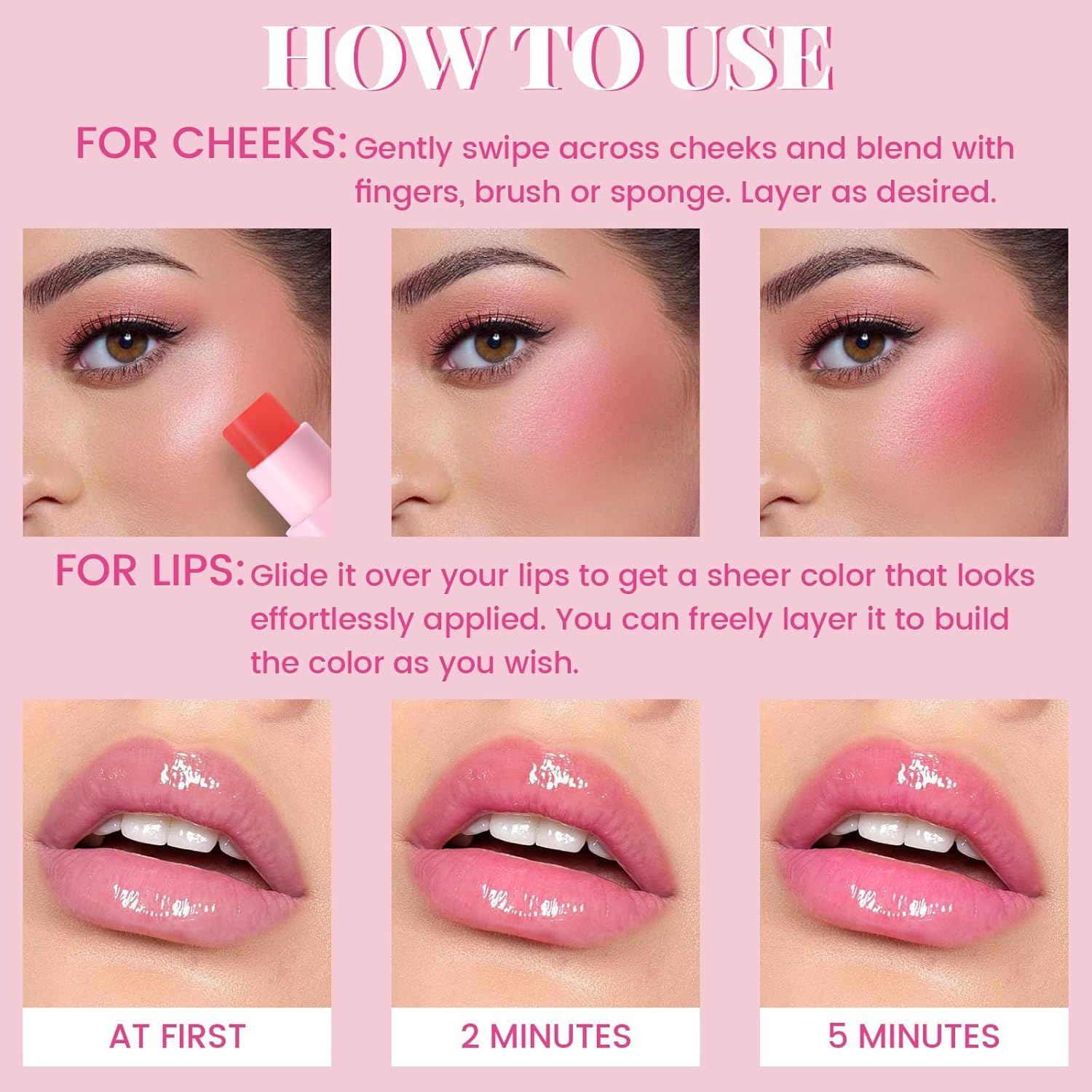 HOW TO USE

FOR CHEEKS: Gently swipe across cheeks and blend with fingers, brush or sponge. Layer as desired.

FOR LIPS: Glide it over your lips to get a sheer color that looks effortlessly applied. You can freely layer it to build the color as you wish.

AT FIRST

2 MINUTES

5 MINUTES