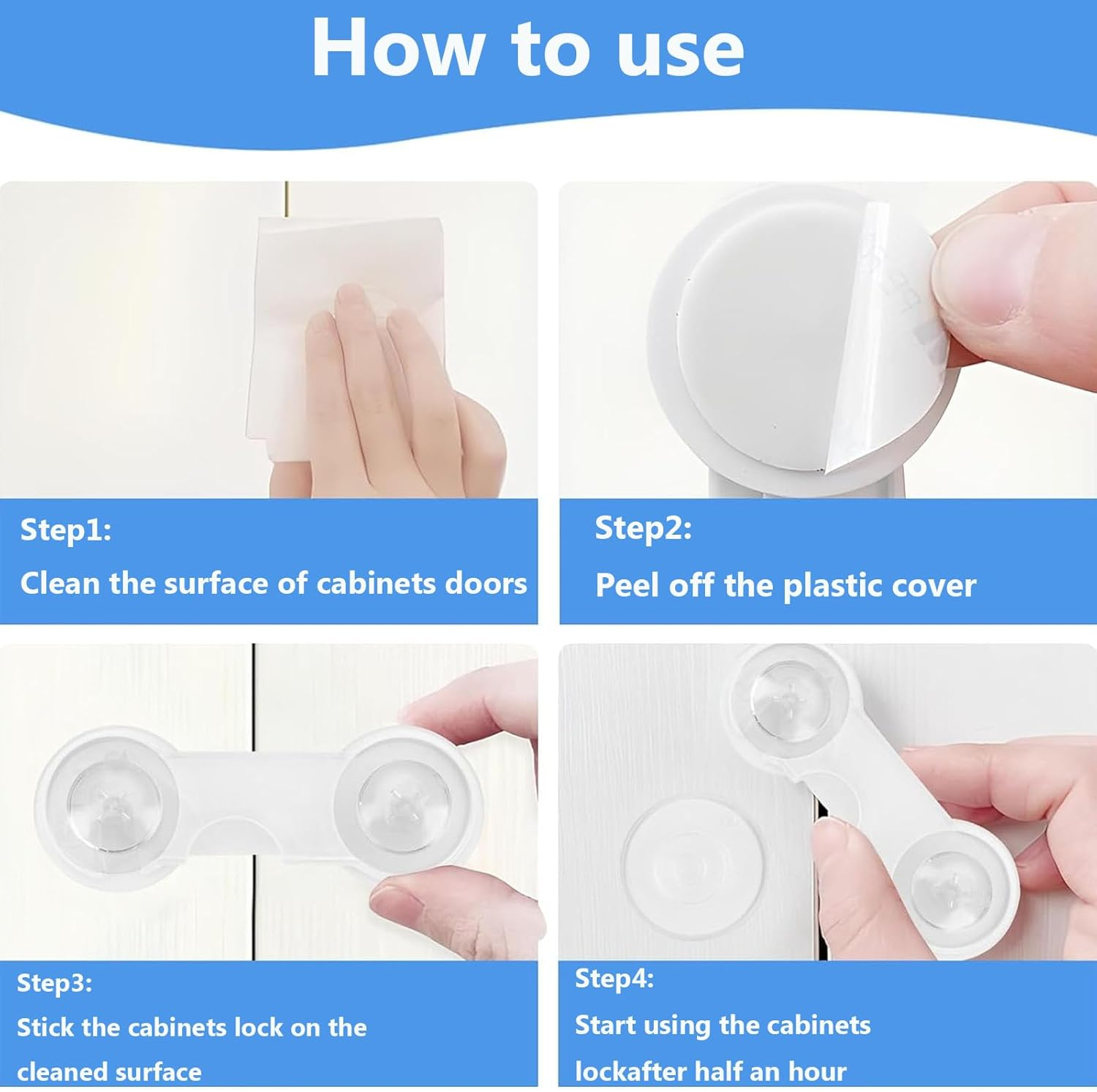 How to use

Step1:
Clean the surface of cabinets doors

Step2:
Peel off the plastic cover

Step3:
Stick the cabinets lock on the cleaned surface

Step4:
Start using the cabinets lockafter half an hour