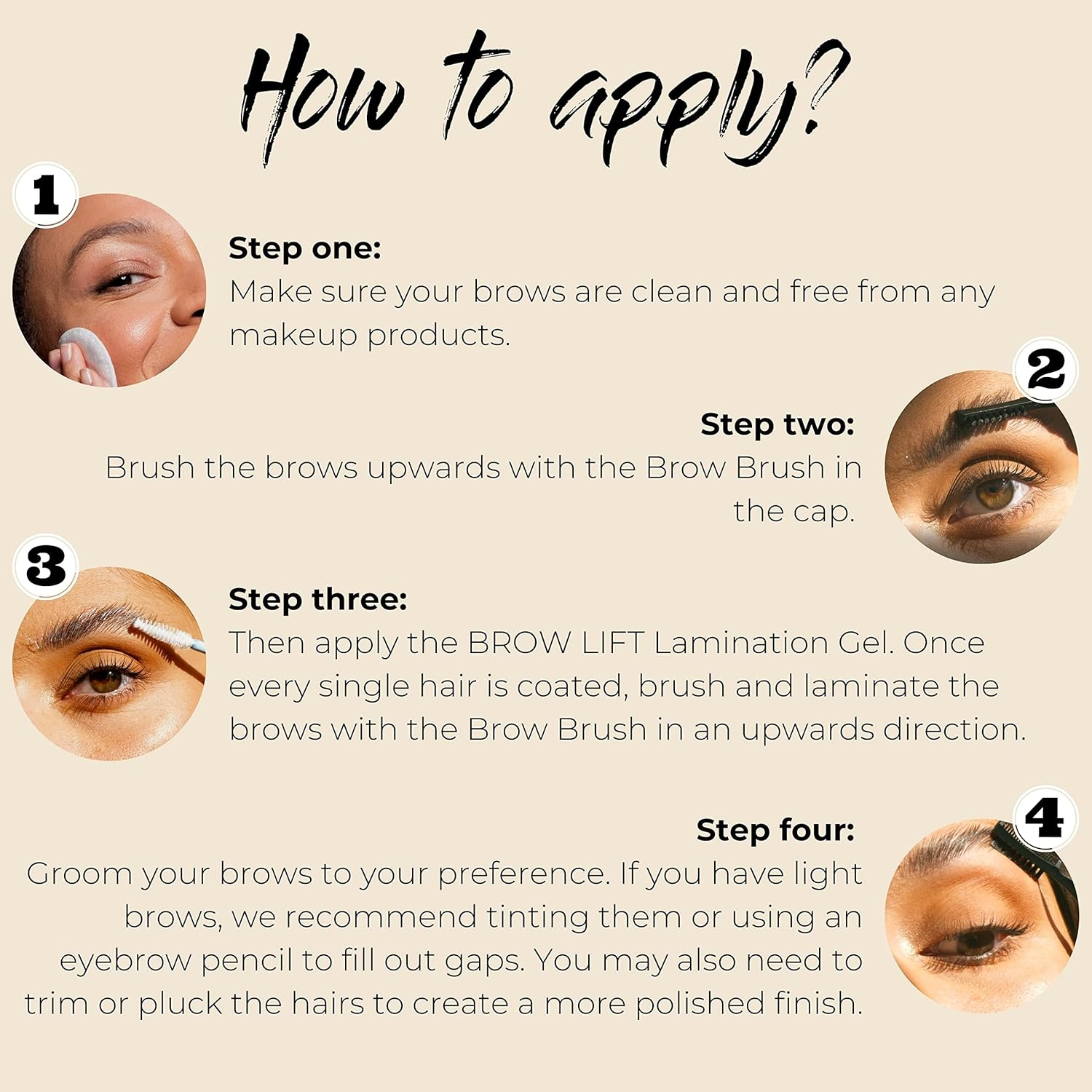 How to apply?

1

Step one:
Make sure your brows are clean and free from any makeup products.

2

Step two:
Brush the brows upwards with the Brow Brush in the cap.

3

Step three:
Then apply the BROW LIFT Lamination Gel. Once every single hair is coated, brush and laminate the brows with the Brow Brush in an upwards direction.

4

Step four:
Groom your brows to your preference. If you have light brows, we recommend tinting them or using an eyebrow pencil to fill out gaps. You may also need to trim or pluck the hairs to create a more polished finish.