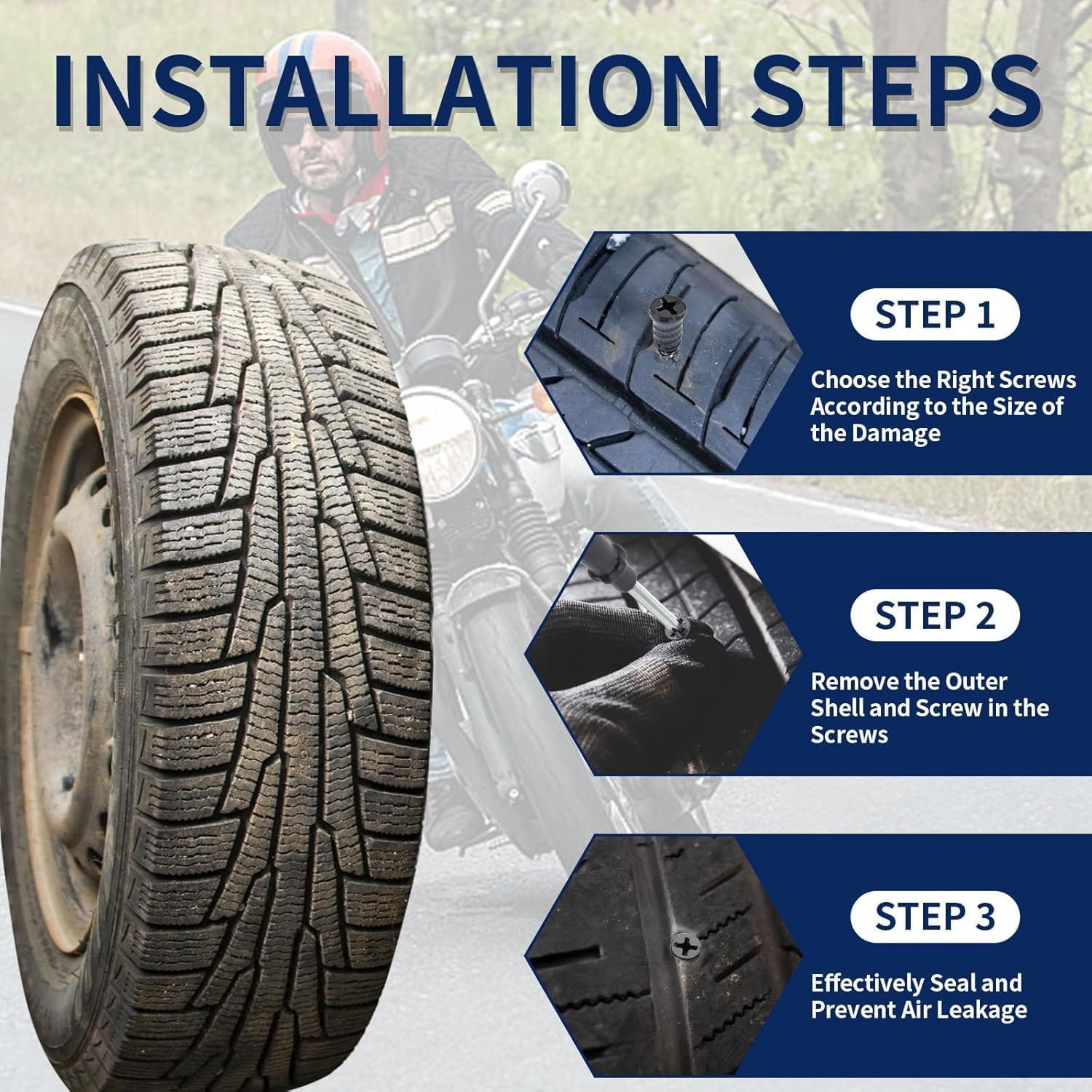 INSTALLATION STEPS

STEP 1

Choose the Right Screws According to the Size of the Damage

STEP 2

Remove the Outer Shell and Screw in the Screws

STEP 3

Effectively Seal and Prevent Air Leakage