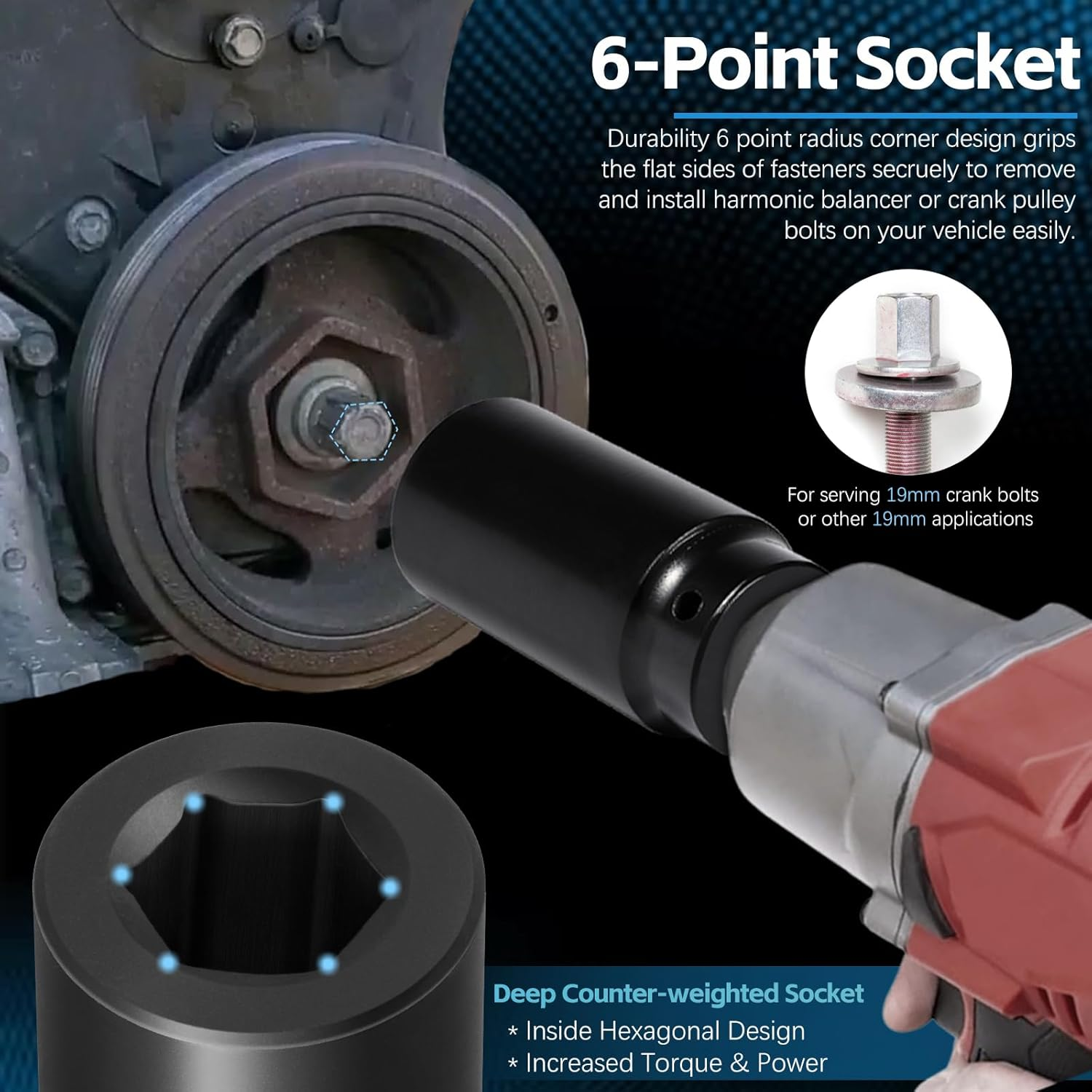 6-Point Socket

Durability 6 point radius corner design grips the flat sides of fasteners secruely to remove and install harmonic balancer or crank pulley bolts on your vehicle easily.

For serving 19mm crank bolts or other 19mm applications

Deep Counter-weighted Socket
* Inside Hexagonal Design
* Increased Torque & Power