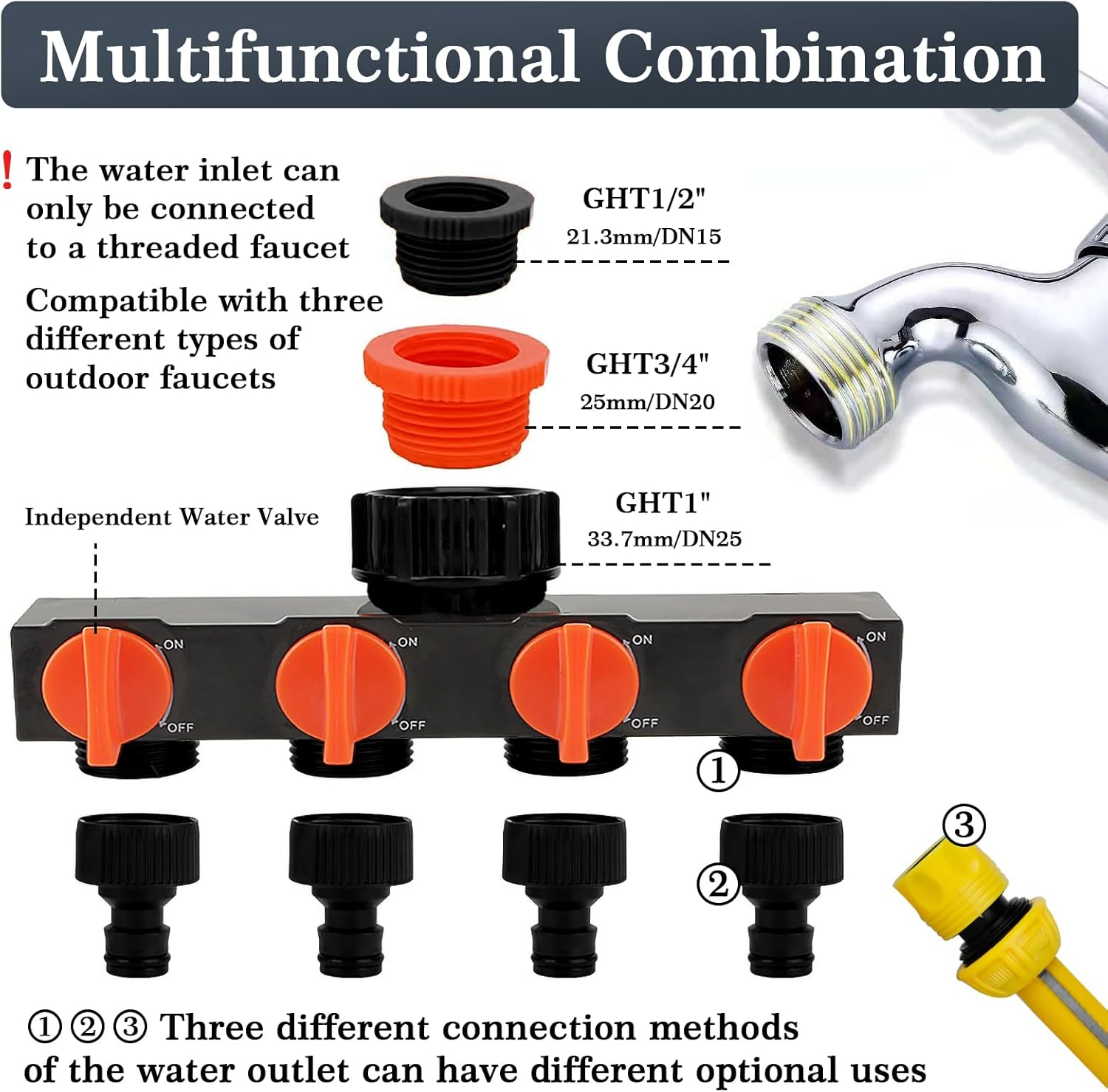 Multifunctional Combination

! The water inlet can only be connected to a threaded faucet

Compatible with three different types of outdoor faucets

GHT1/2"
21.3mm/DN15

GHT3/4"
25mm/DN20

GHT1"
33.7mm/DN25

Independent Water Valve

ON
OFF
ON
OFF
ON
OFF
ON
OFF

①
②
③

①②③ Three different connection methods of the water outlet can have different optional uses