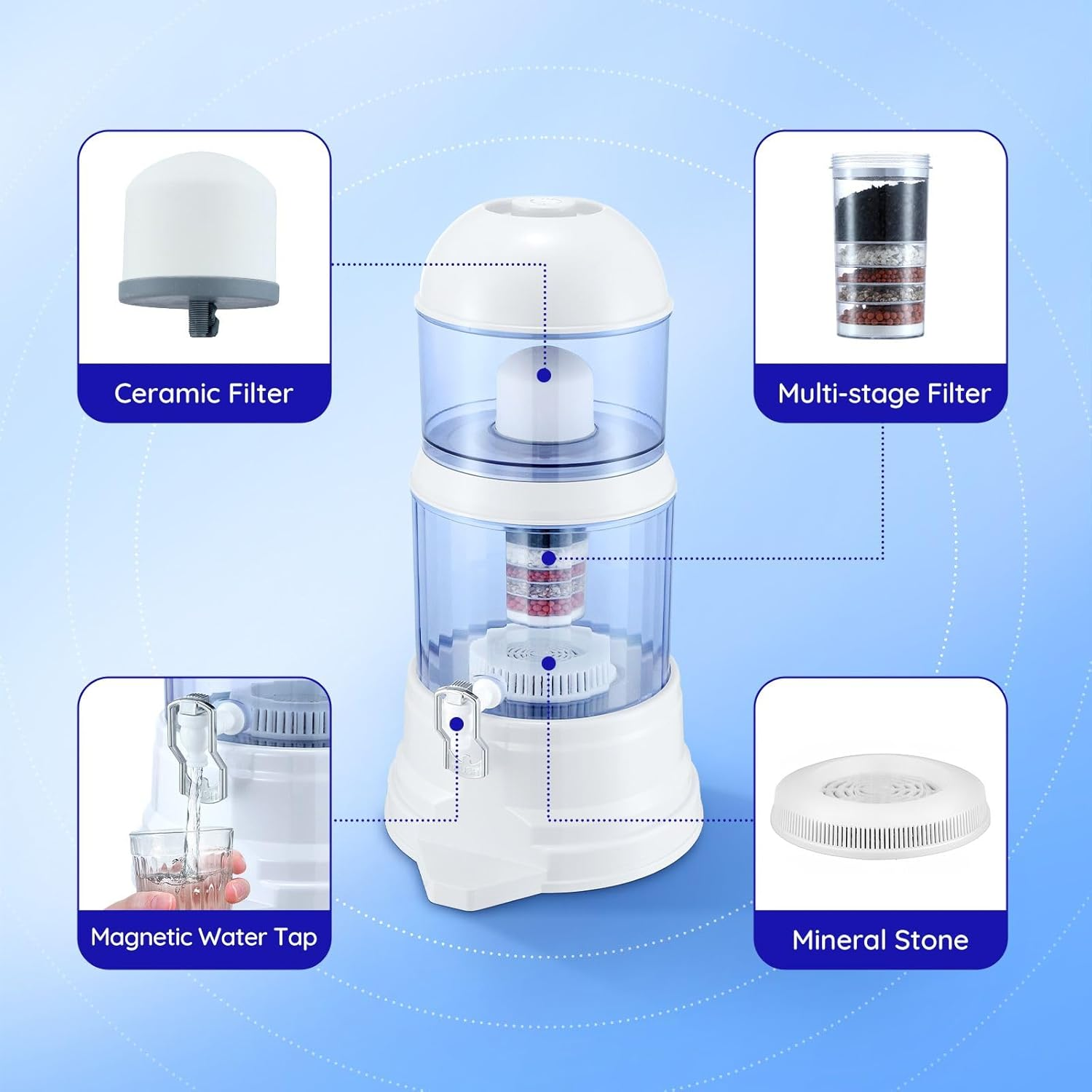 Ceramic Filter

Multi-stage Filter

Magnetic Water Tap

Mineral Stone