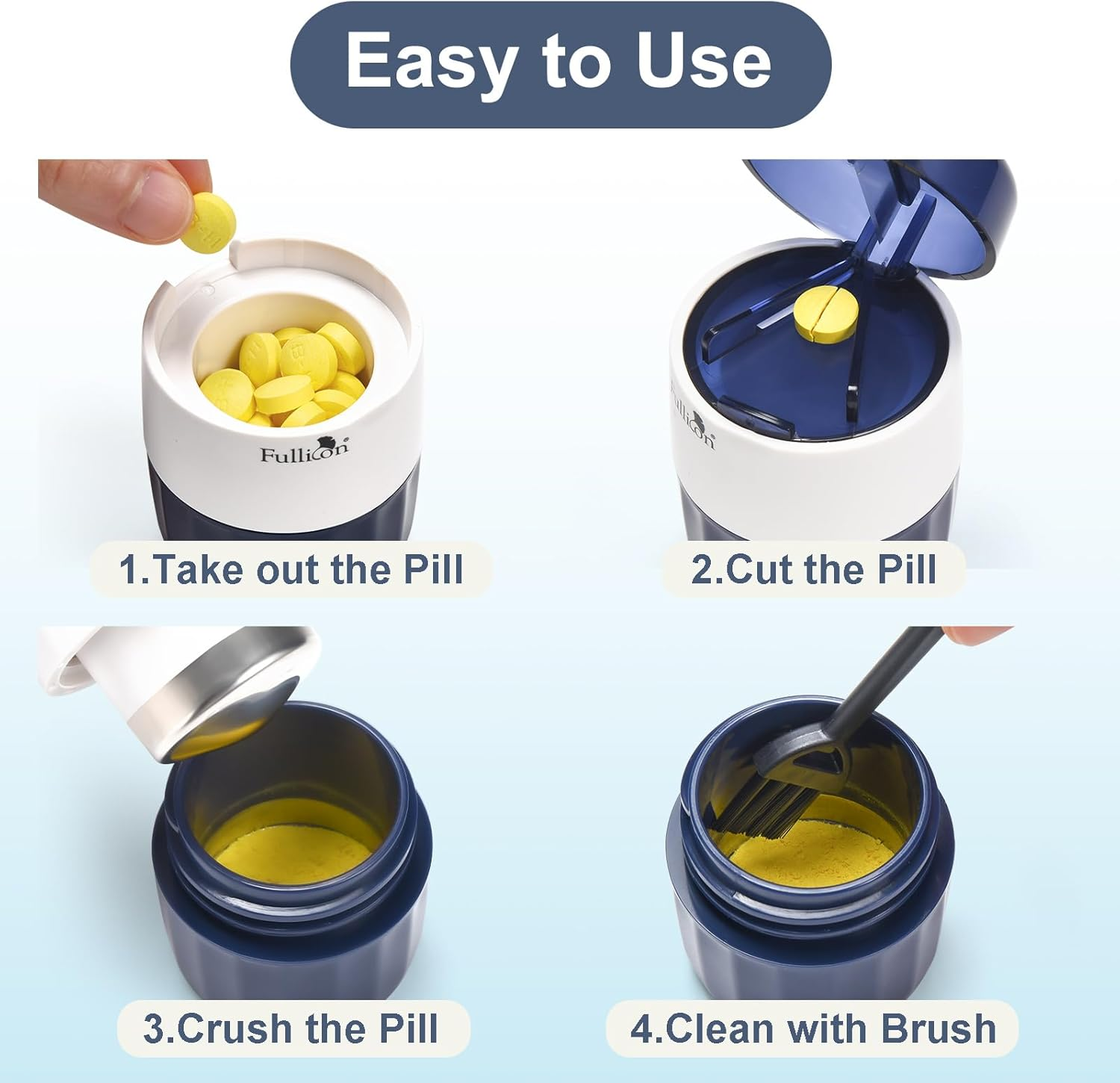 Easy to Use

Fullicon

1.Take out the Pill

Fullicon

2.Cut the Pill

3.Crush the Pill

4.Clean with Brush