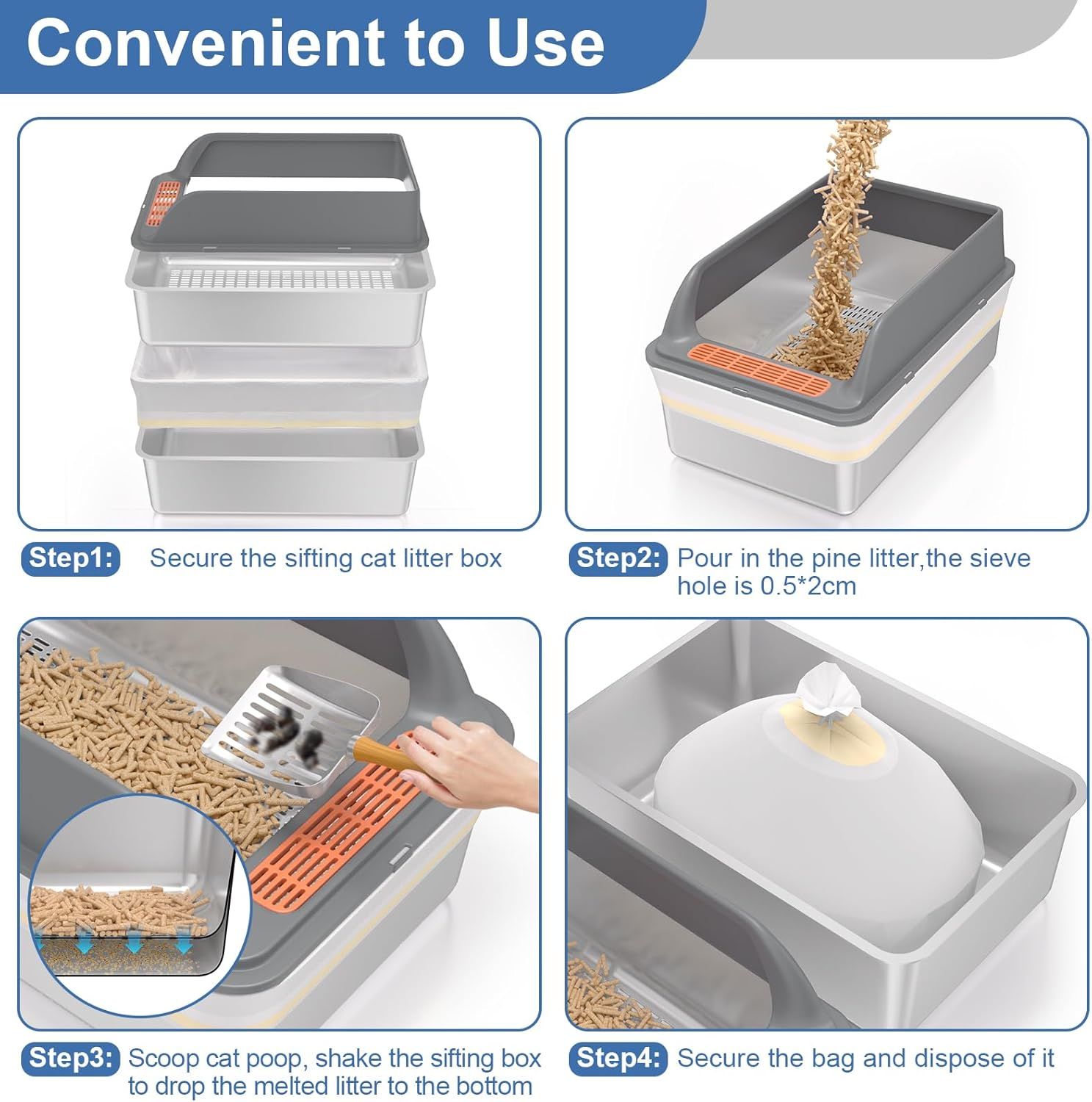 Convenient to Use

Step1: Secure the sifting cat litter box

Step2: Pour in the pine litter,the sieve hole is 0.5*2cm

Step3: Scoop cat poop, shake the sifting box to drop the melted litter to the bottom

Step4: Secure the bag and dispose of it