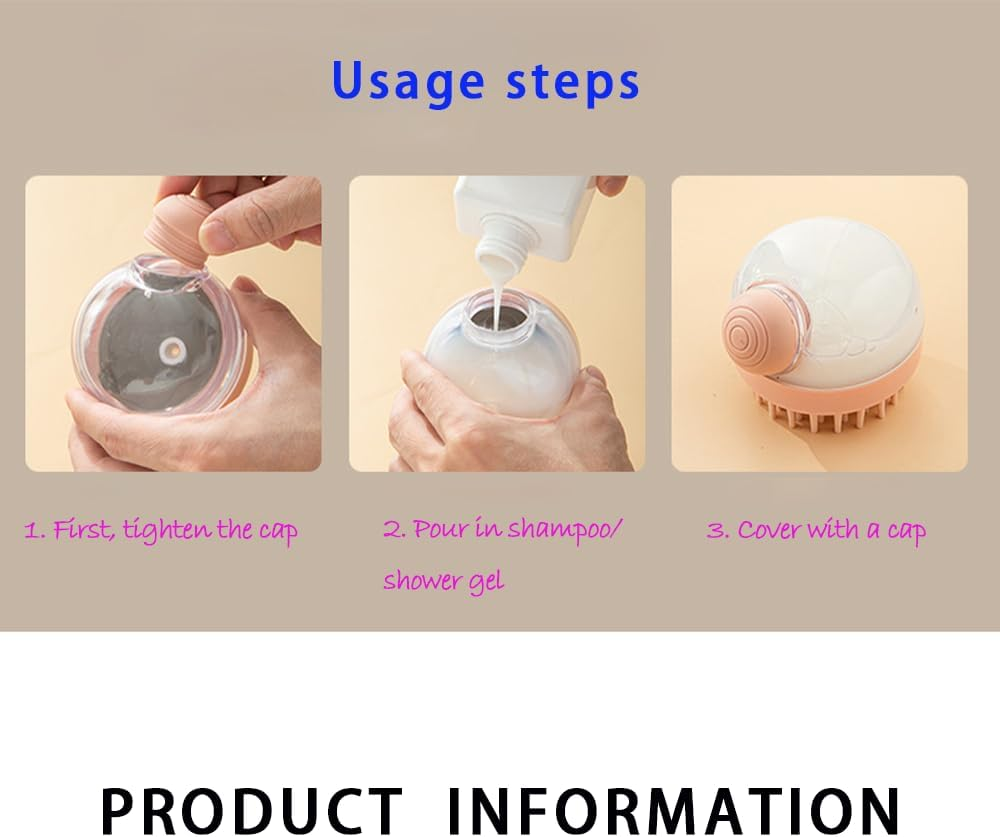 Usage steps

1. First, tighten the cap

2. Pour in shampoo/ shower gel

3. Cover with a cap

PRODUCT INFORMATION