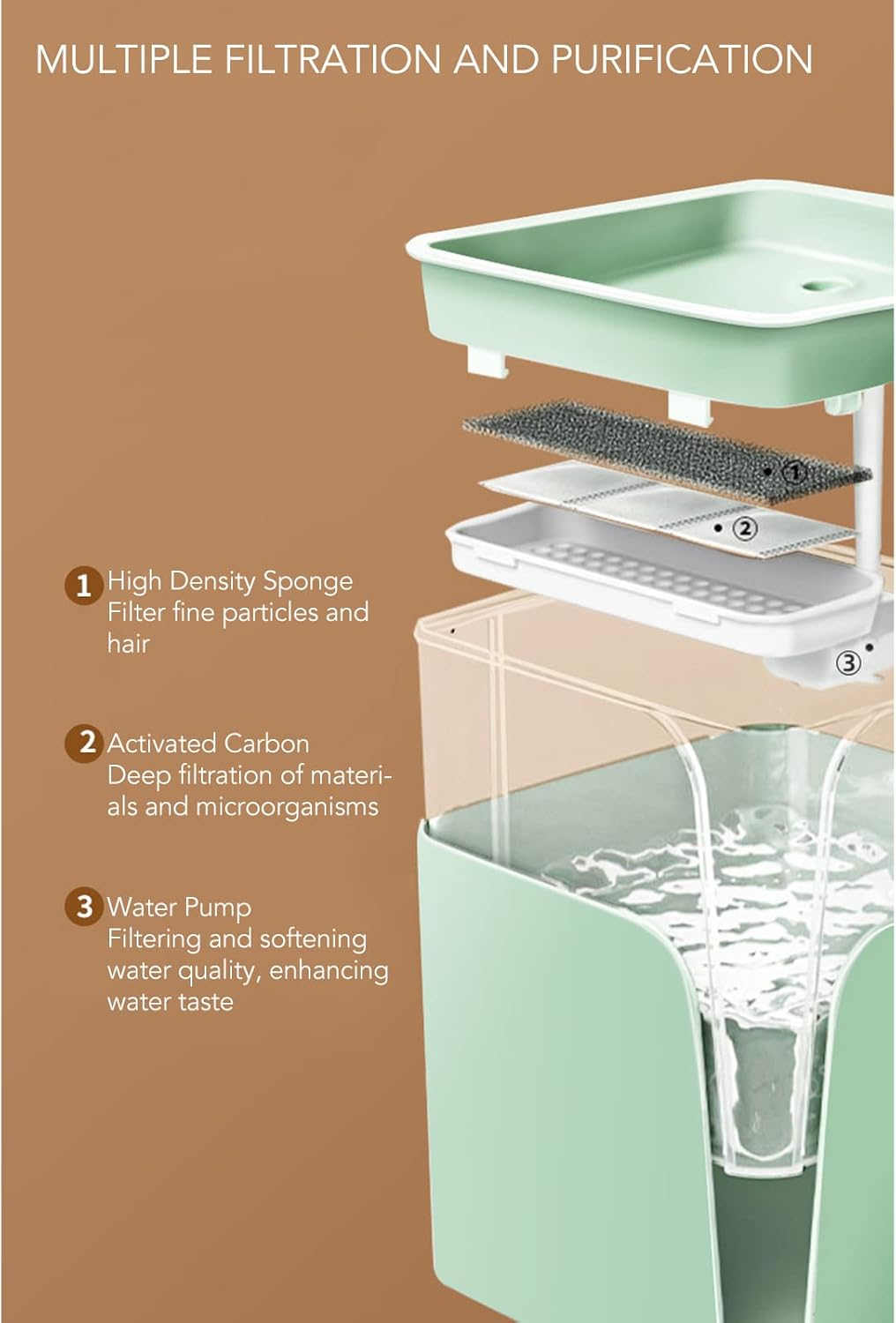 MULTIPLE FILTRATION AND PURIFICATION

①

②

③

1 High Density Sponge
Filter fine particles and hair

2 Activated Carbon
Deep filtration of materials and microorganisms

3 Water Pump
Filtering and softening water quality, enhancing water taste