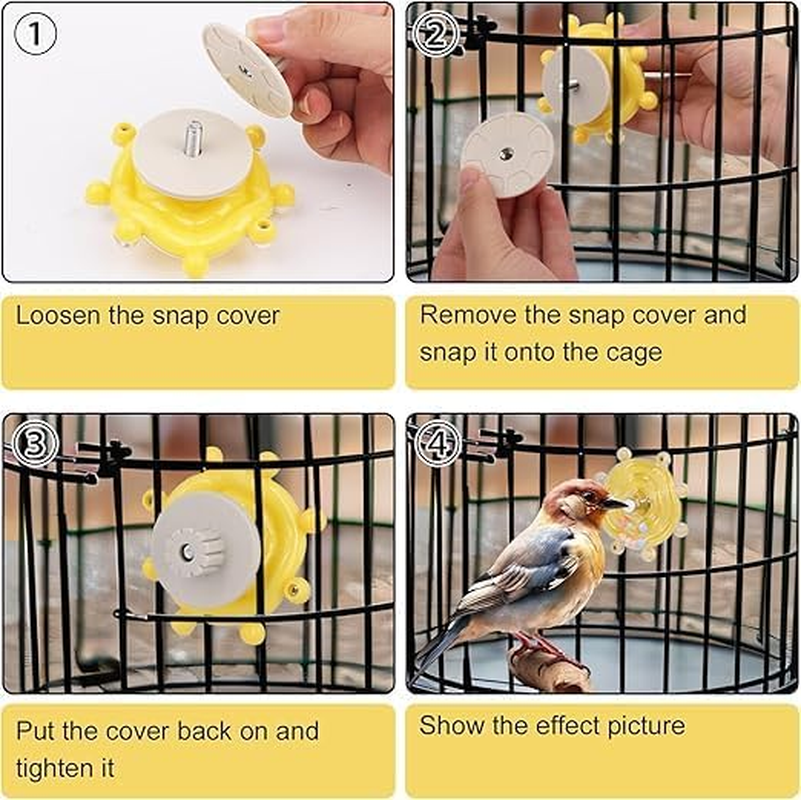 ①

Loosen the snap cover

②

Remove the snap cover and snap it onto the cage

③

Put the cover back on and tighten it

④

Show the effect picture