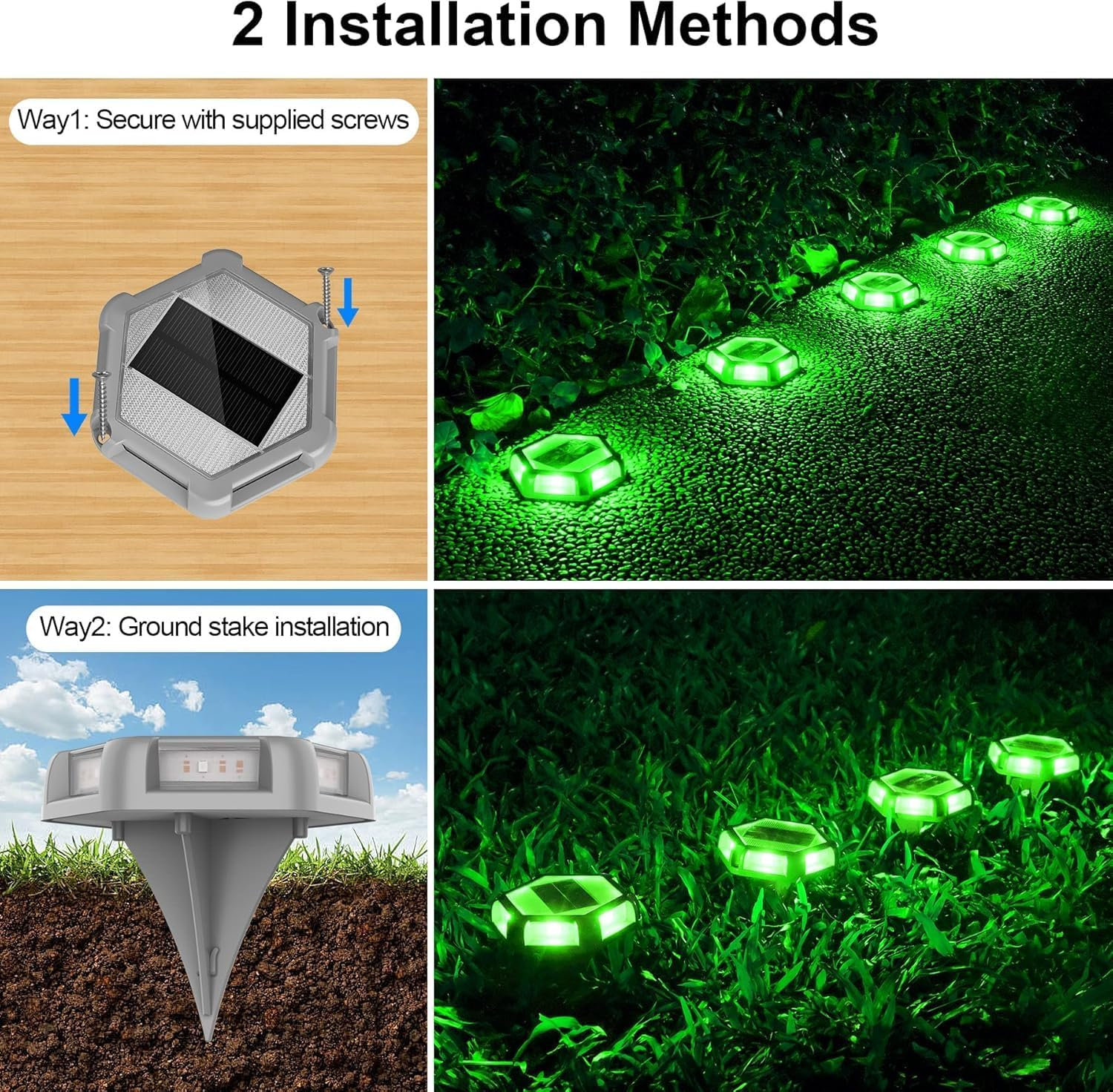 2 Installation Methods

Way1: Secure with supplied screws

Way2: Ground stake installation