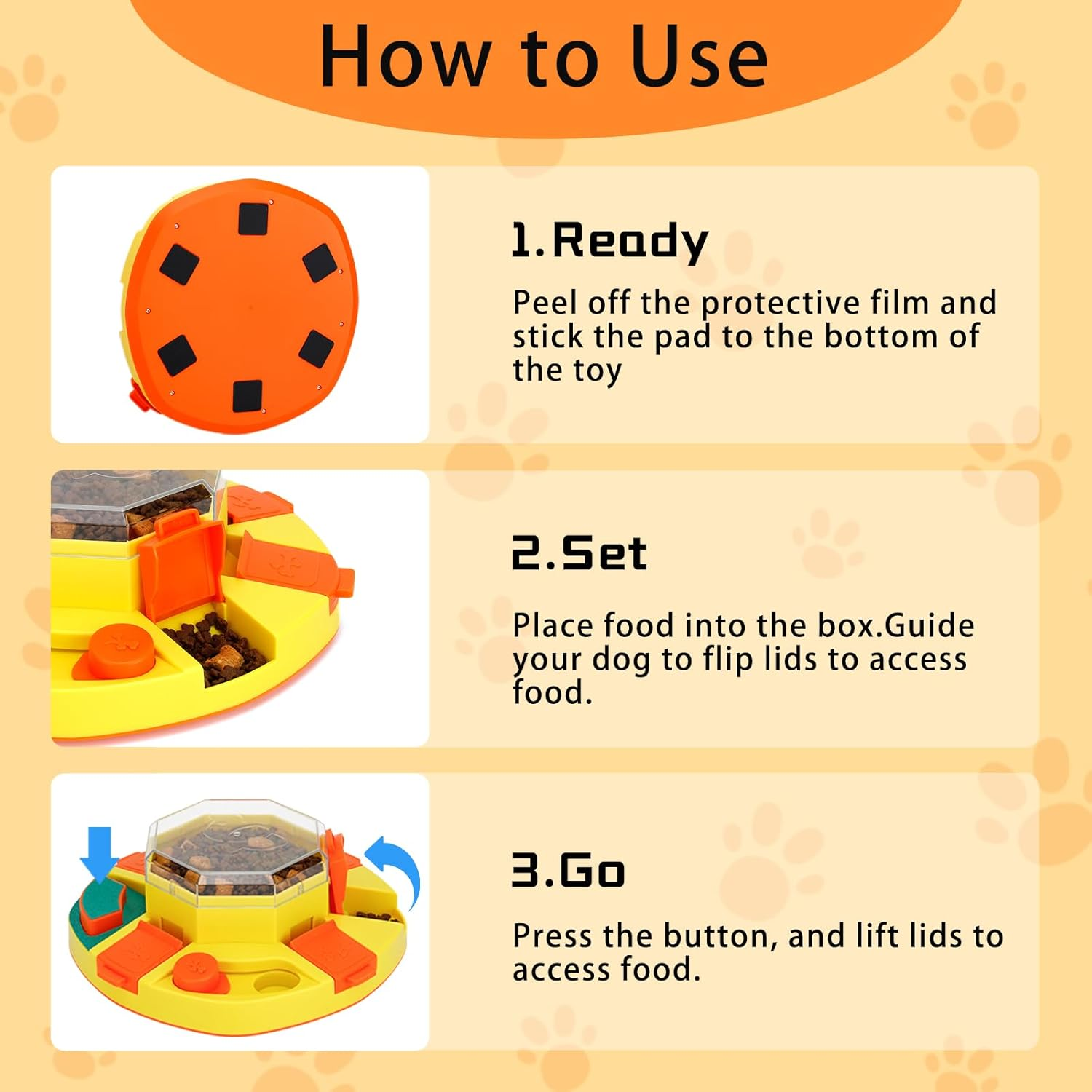 How to Use

1.Ready

Peel off the protective film and stick the pad to the bottom of the toy

2.Set

Place food into the box.Guide your dog to flip lids to access food.

3.Go

Press the button, and lift lids to access food.