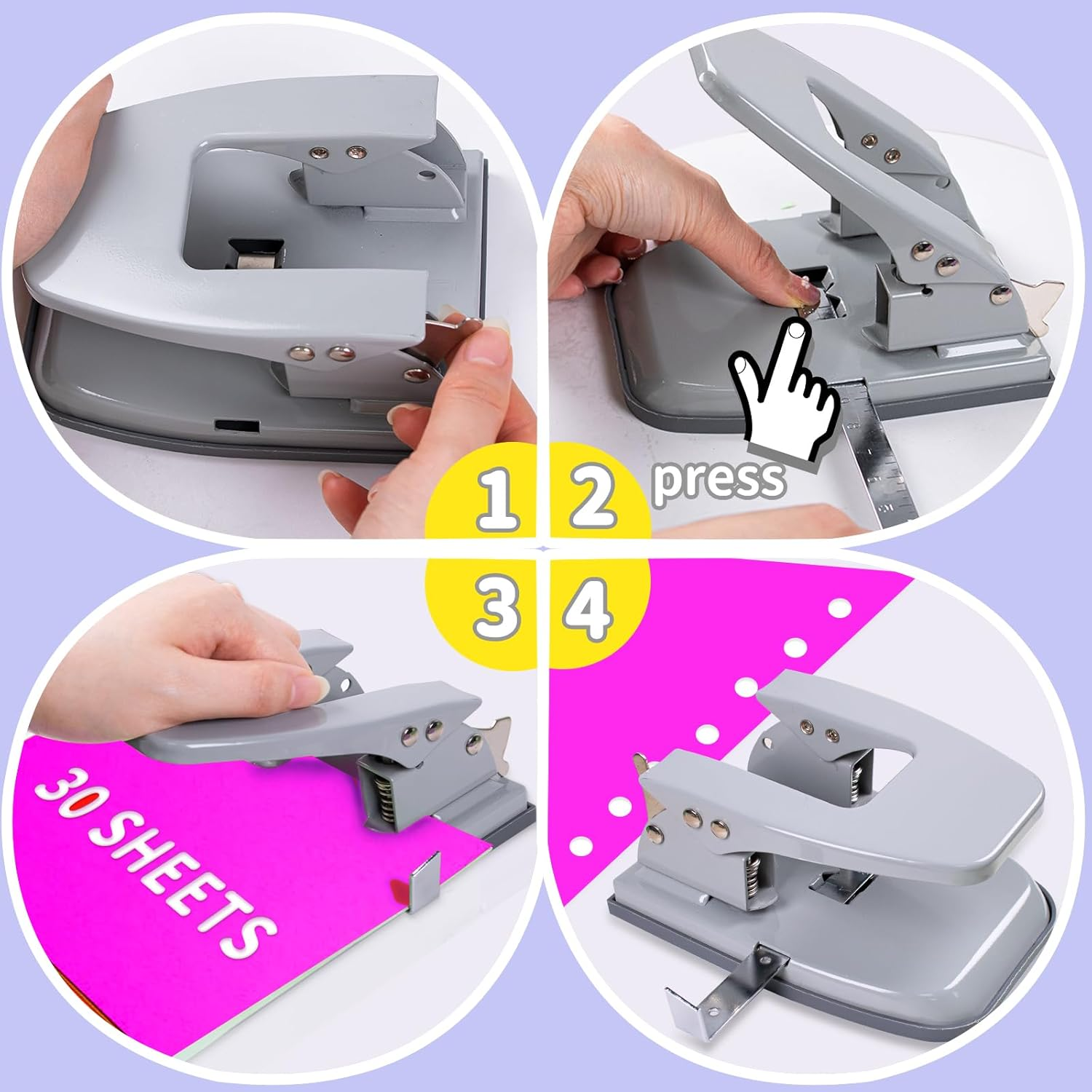 1
2
press
3
4
30 SHEETS