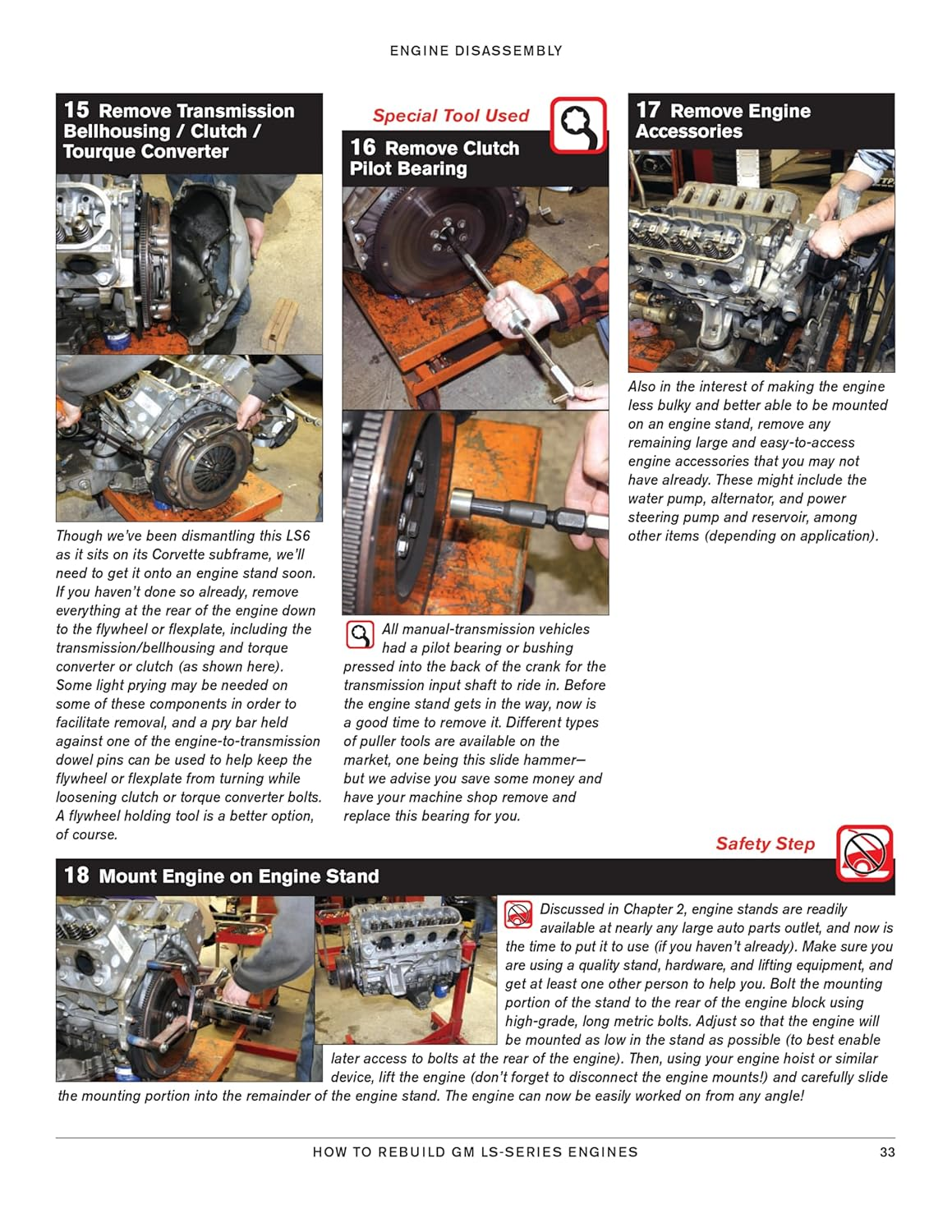 ENGINE DISASSEMBLY

15 Remove Transmission Bellhousing / Clutch / Tourque Converter

Though we've been dismantling this LS6 as it sits on its Corvette subframe, we'll need to get it onto an engine stand soon. If you haven't done so already, remove everything at the rear of the engine down to the flywheel or flexplate, including the transmission/bellhousing and torque converter or clutch (as shown here). Some light prying may be needed on some of these components in order to facilitate removal, and a pry bar held against one of the engine-to-transmission dowel pins can be used to help keep the flywheel or flexplate from turning while loosening clutch or torque converter bolts. A flywheel holding tool is a better option, of course.

Special Tool Used

16 Remove Clutch Pilot Bearing

All manual-transmission vehicles had a pilot bearing or bushing pressed into the back of the crank for the transmission input shaft to ride in. Before the engine stand gets in the way, now is a good time to remove it. Different types of puller tools are available on the market, one being this slide hammer—but we advise you save some money and have your machine shop remove and replace this bearing for you.

17 Remove Engine Accessories

Also in the interest of making the engine less bulky and better able to be mounted on an engine stand, remove any remaining large and easy-to-access engine accessories that you may not have already. These might include the water pump, alternator, and power steering pump and reservoir, among other items (depending on application).

Safety Step

18 Mount Engine on Engine Stand

Discussed in Chapter 2, engine stands are readily available at nearly any large auto parts outlet, and now is the time to put it to use (if you haven't already). Make sure you are using a quality stand, hardware, and lifting equipment, and get at least one other person to help you. Bolt the mounting portion of the stand to the rear of the engine block using high-grade, long metric bolts. Adjust so that the engine will be mounted as low in the stand as possible (to best enable later access to bolts at the rear of the engine). Then, using your engine hoist or similar device, lift the engine (don't forget to disconnect the engine mounts!) and carefully slide the mounting portion into the remainder of the engine stand. The engine can now be easily worked on from any angle!

HOW TO REBUILD GM LS-SERIES ENGINES 33