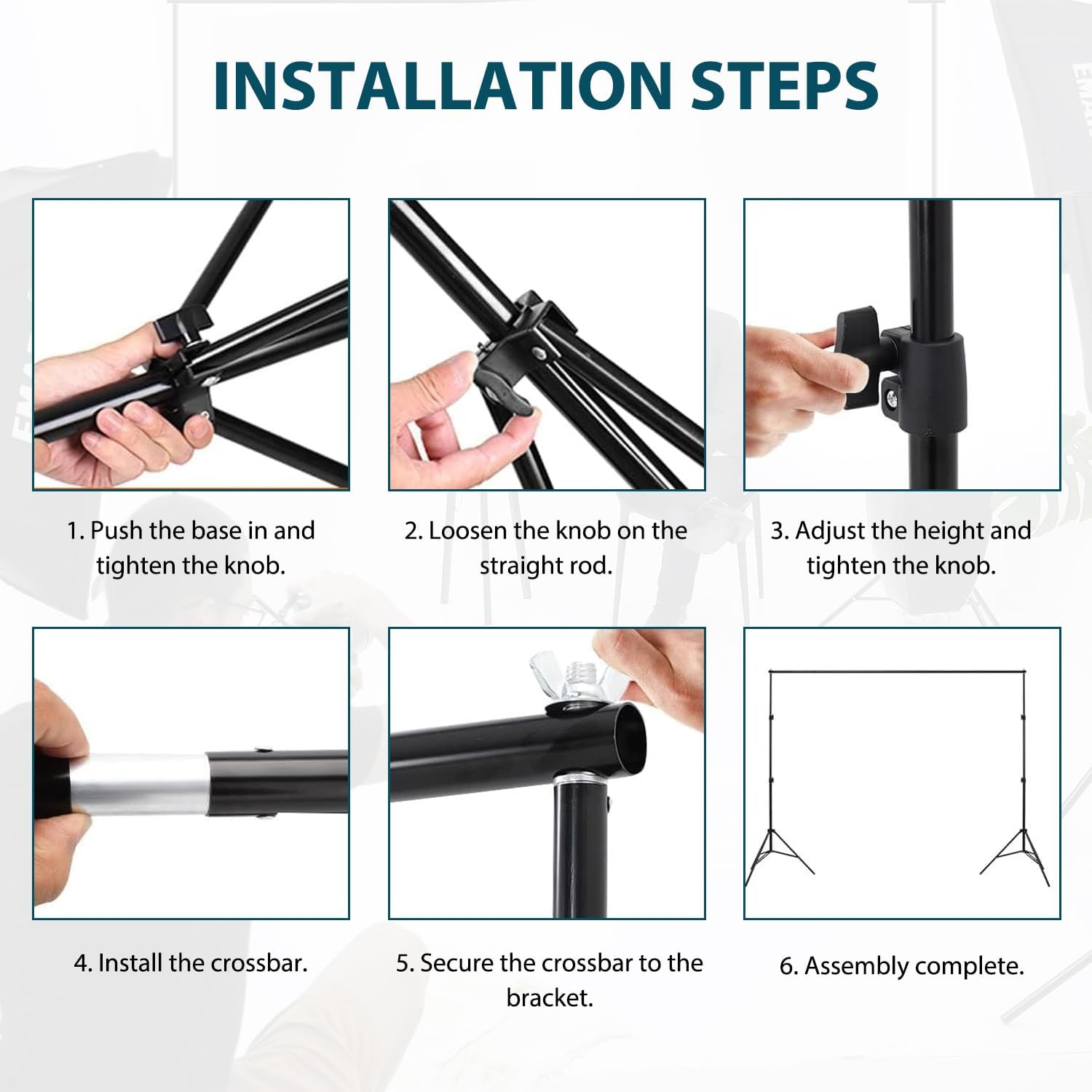 INSTALLATION STEPS

1. Push the base in and tighten the knob.

2. Loosen the knob on the straight rod.

3. Adjust the height and tighten the knob.

4. Install the crossbar.

5. Secure the crossbar to the bracket.

6. Assembly complete.