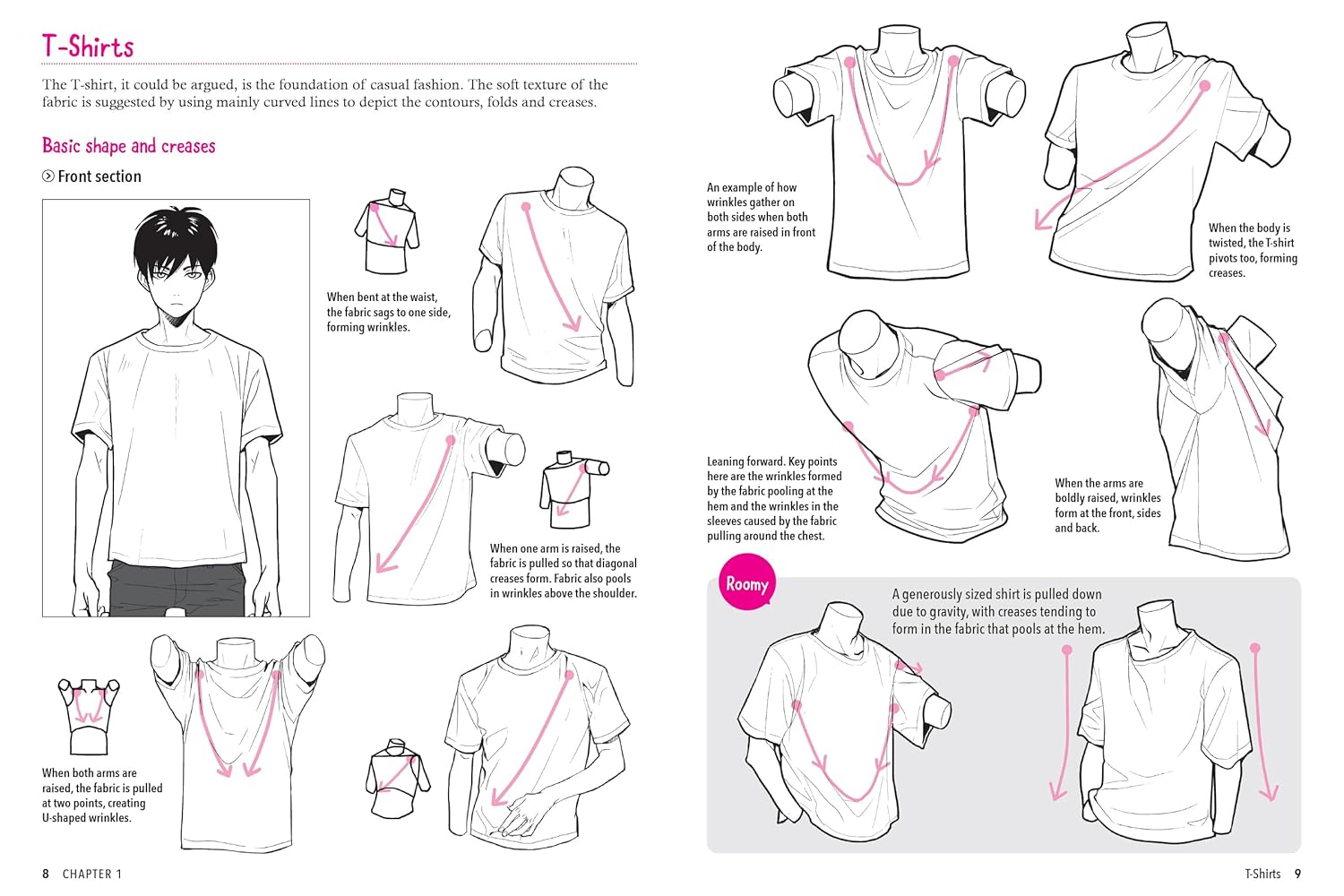 T-Shirts

The T-shirt, it could be argued, is the foundation of casual fashion. The soft texture of the fabric is suggested by using mainly curved lines to depict the contours, folds and creases.

Basic shape and creases

Front section

When bent at the waist, the fabric sags to one side, forming wrinkles.

When one arm is raised, the fabric is pulled so that diagonal creases form. Fabric also pools in wrinkles above the shoulder.

When both arms are raised, the fabric is pulled at two points, creating U-shaped wrinkles.

8 CHAPTER 1

An example of how wrinkles gather on both sides when both arms are raised in front of the body.

When the body is twisted, the T-shirt pivots too, forming creases.

Leaning forward. Key points here are the wrinkles formed by the fabric pooling at the hem and the wrinkles in the sleeves caused by the fabric pulling around the chest.

When the arms are boldly raised, wrinkles form at the front, sides and back.

Roomy

A generously sized shirt is pulled down due to gravity, with creases tending to form in the fabric that pools at the hem.

T-Shirts 9