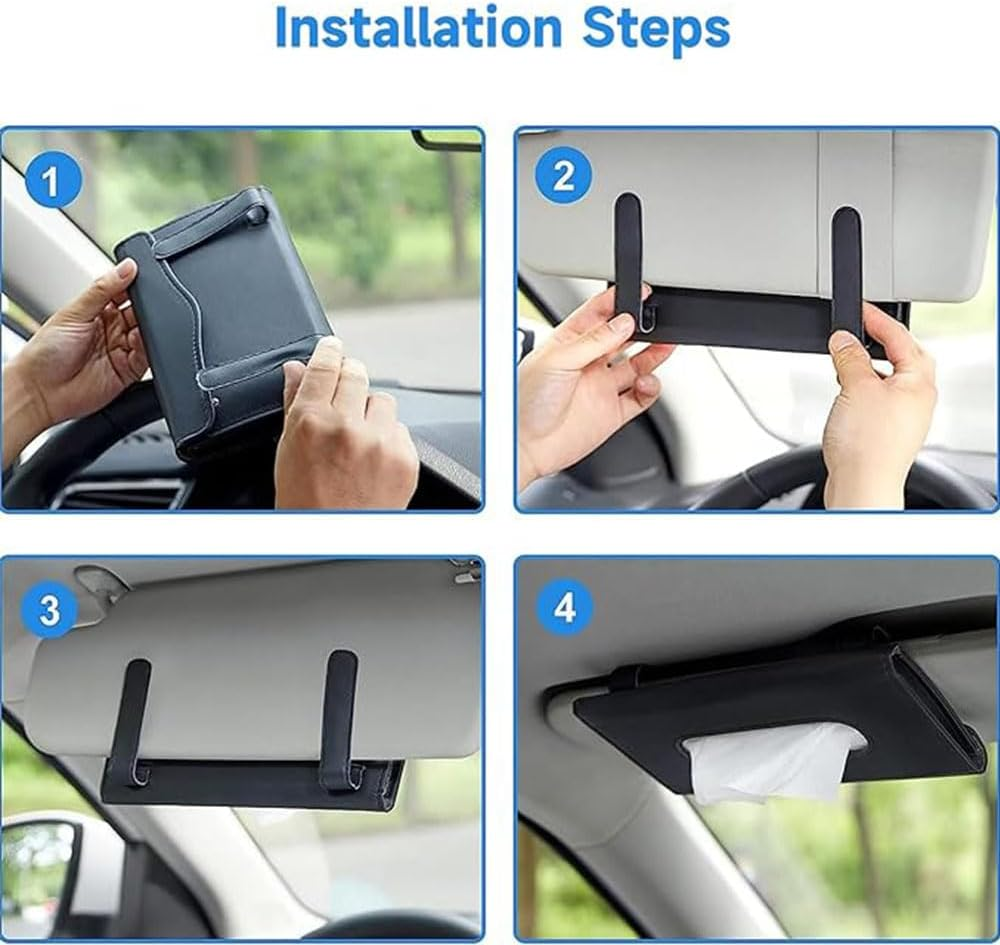 Installation Steps

1

2

3

4