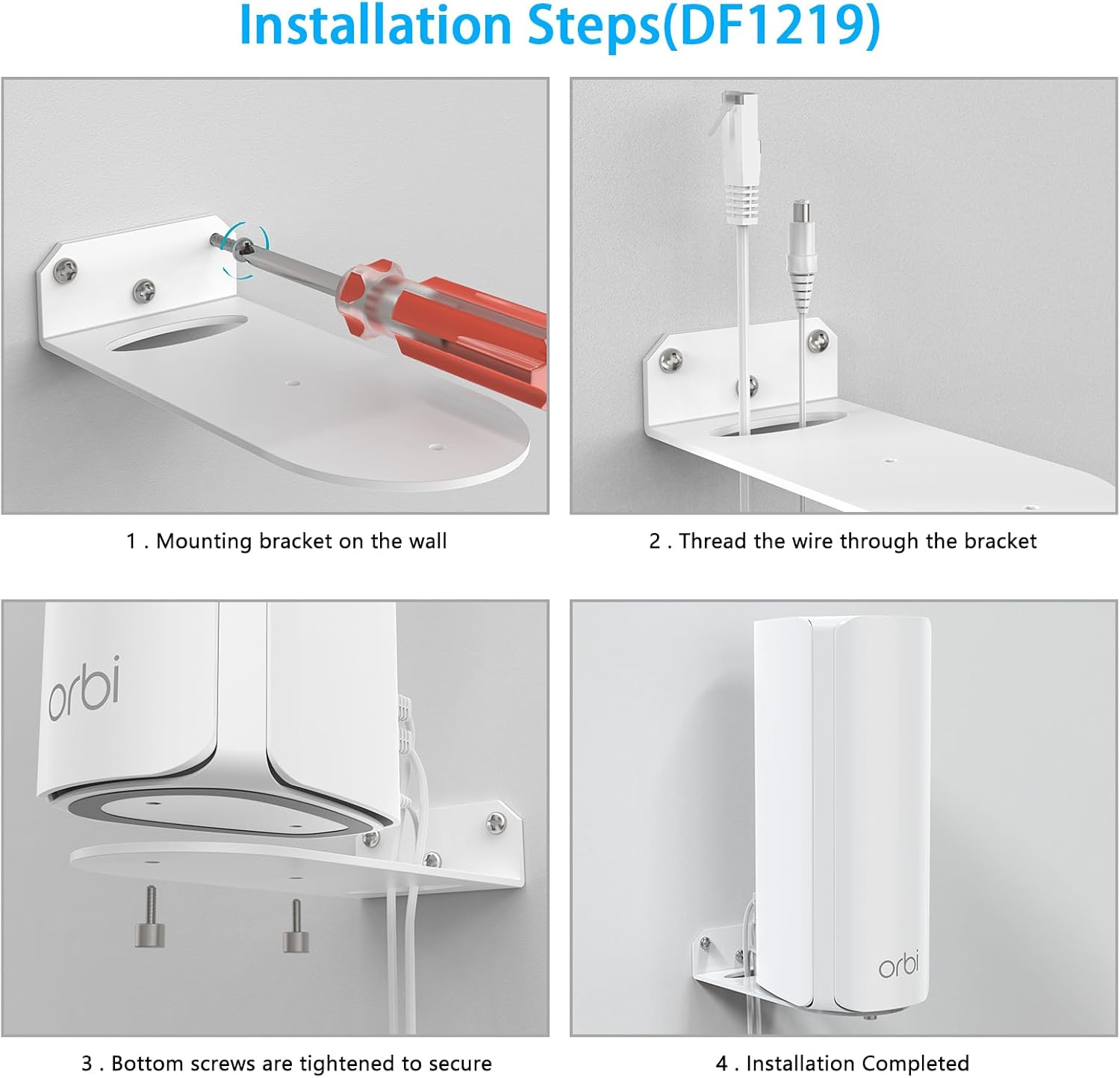 Installation Steps(DF1219)

1 . Mounting bracket on the wall

2 . Thread the wire through the bracket

orbi

3 . Bottom screws are tightened to secure

orbi

4 . Installation Completed