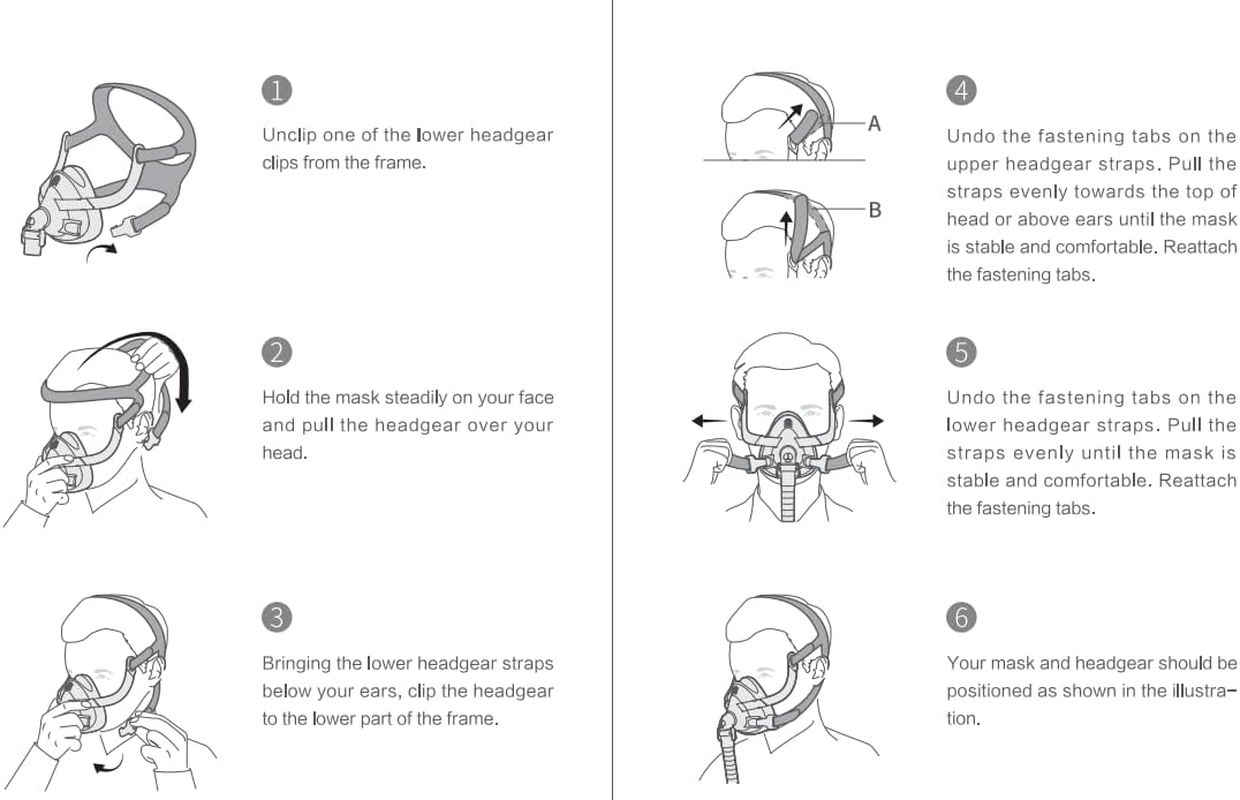 1

Unclip one of the lower headgear clips from the frame.

2

Hold the mask steadily on your face and pull the headgear over your head.

3

Bringing the lower headgear straps below your ears, clip the headgear to the lower part of the frame.

A

B

4

Undo the fastening tabs on the upper headgear straps. Pull the straps evenly towards the top of head or above ears until the mask is stable and comfortable. Reattach the fastening tabs.

5

Undo the fastening tabs on the lower headgear straps. Pull the straps evenly until the mask is stable and comfortable. Reattach the fastening tabs.

6

Your mask and headgear should be positioned as shown in the illustration.