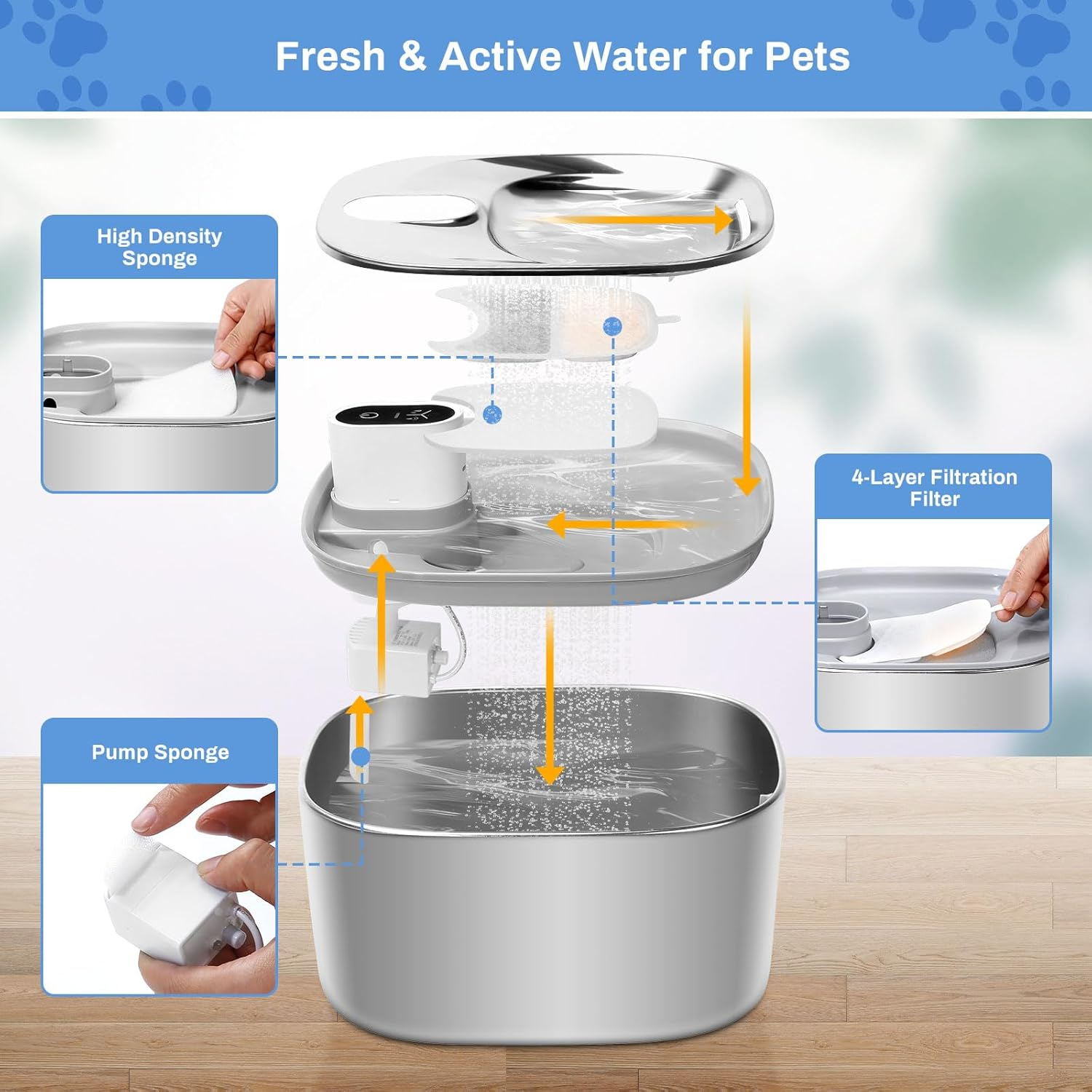 Fresh & Active Water for Pets

High Density Sponge

4-Layer Filtration Filter

Pump Sponge