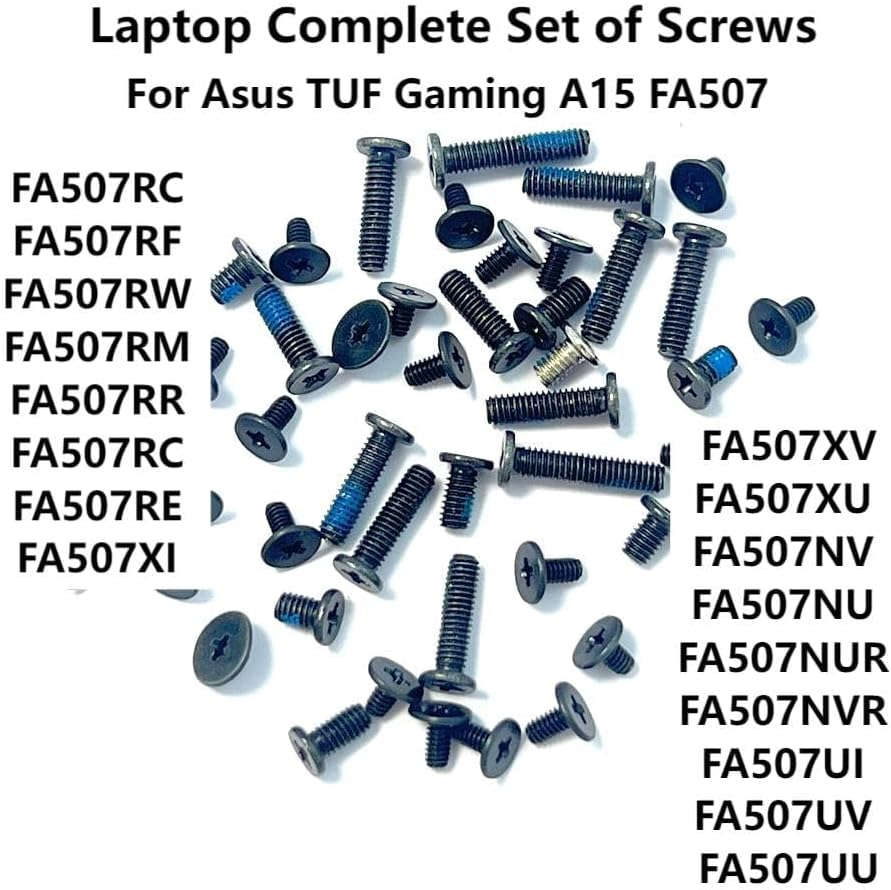 Laptop Complete Set of Screws
For Asus TUF Gaming A15 FA507

FA507RC
FA507RF
FA507RW
FA507RM
FA507RR
FA507RC
FA507RE
FA507XI

FA507XV
FA507XU
FA507NV
FA507NU
FA507NUR
FA507NVR
FA507UI
FA507UV
FA507UU