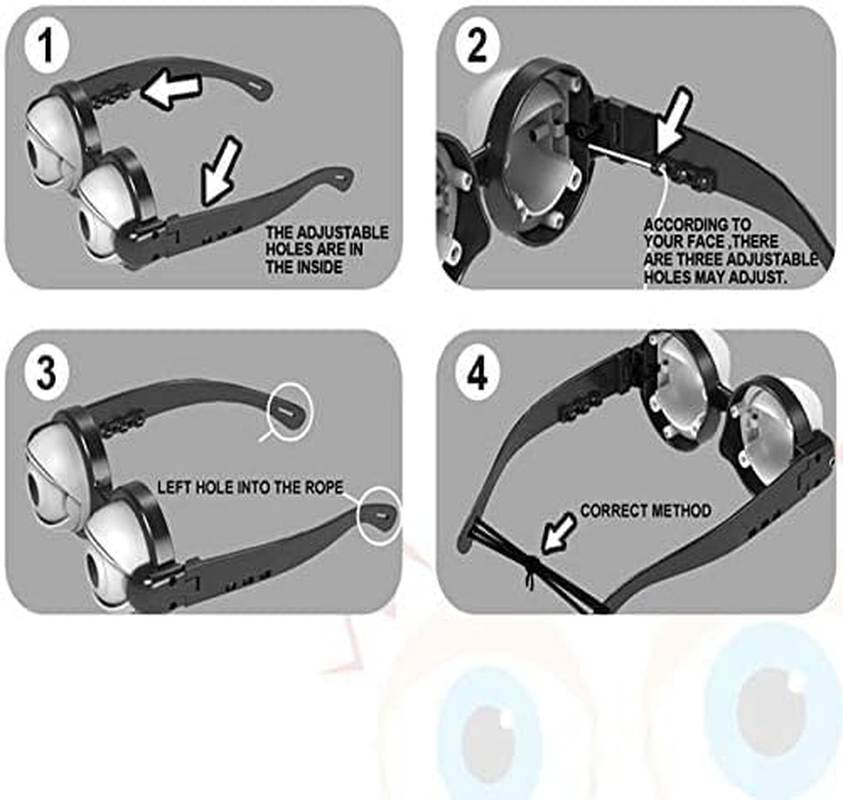 1

THE ADJUSTABLE HOLES ARE IN THE INSIDE

2

ACCORDING TO YOUR FACE ,THERE ARE THREE ADJUSTABLE HOLES MAY ADJUST.

3

LEFT HOLE INTO THE ROPE

4

CORRECT METHOD