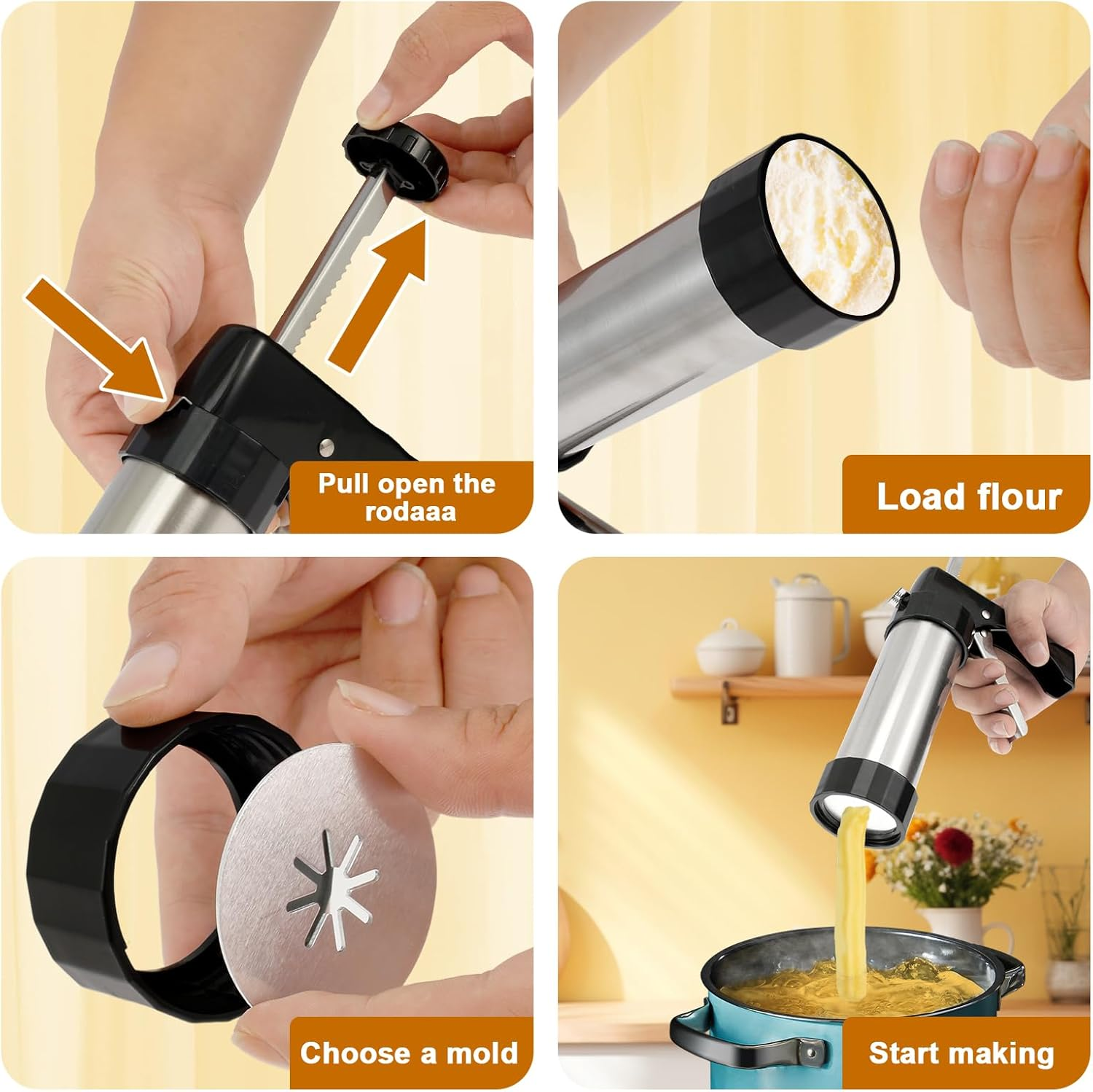 Pull open the rodaaa

Load flour

Choose a mold

Start making