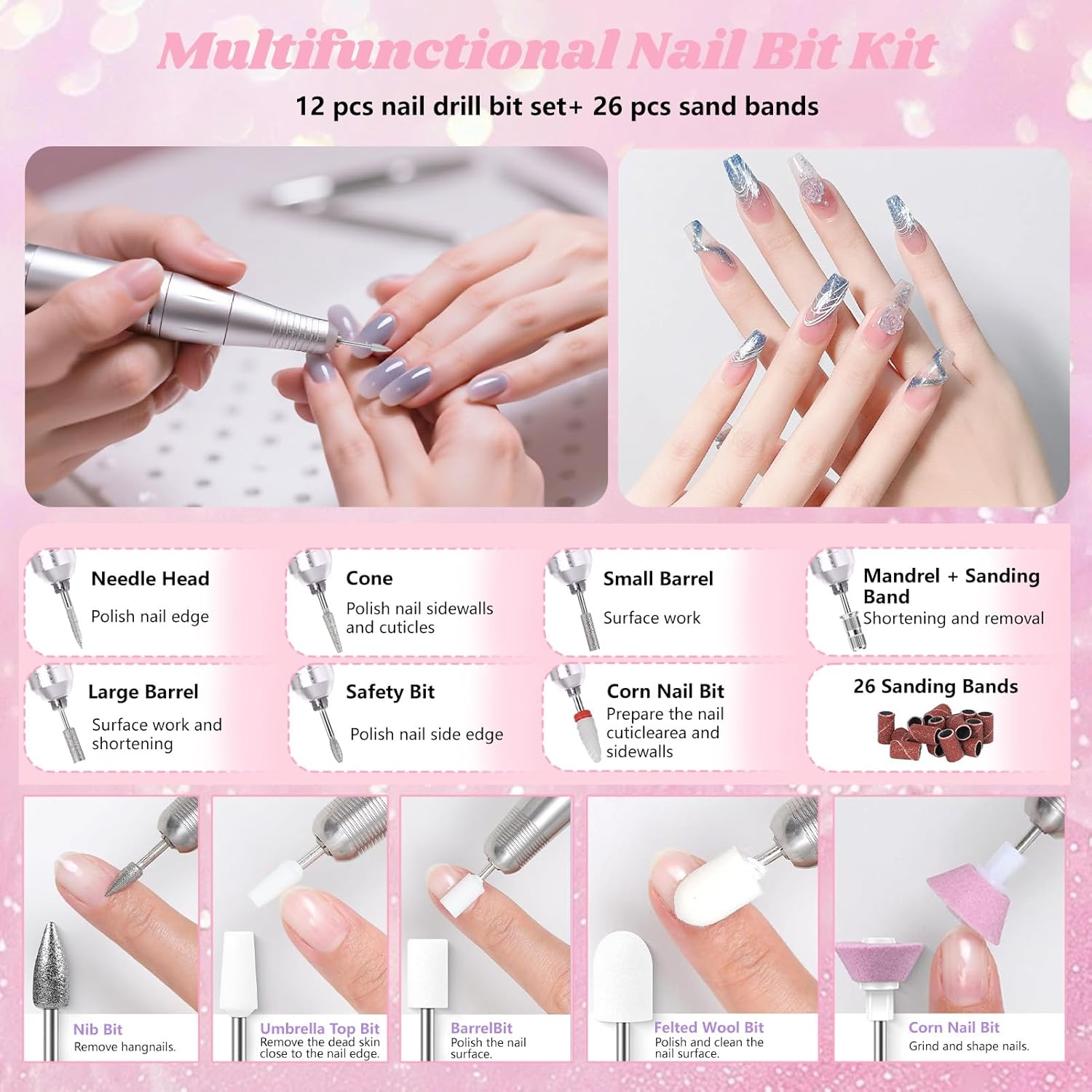 Multifunctional Nail Bit Kit

12 pcs nail drill bit set+ 26 pcs sand bands

Needle Head
Polish nail edge

Cone
Polish nail sidewalls and cuticles

Small Barrel
Surface work

Mandrel + Sanding Band
Shortening and removal

Large Barrel
Surface work and shortening

Safety Bit
Polish nail side edge

Corn Nail Bit
Prepare the nail cuticlearea and sidewalls

26 Sanding Bands

Nib Bit
Remove hangnails.

Umbrella Top Bit
Remove the dead skin close to the nail edge.

BarrelBit
Polish the nail surface.

Felted Wool Bit
Polish and clean the nail surface.

Corn Nail Bit
Grind and shape nails.