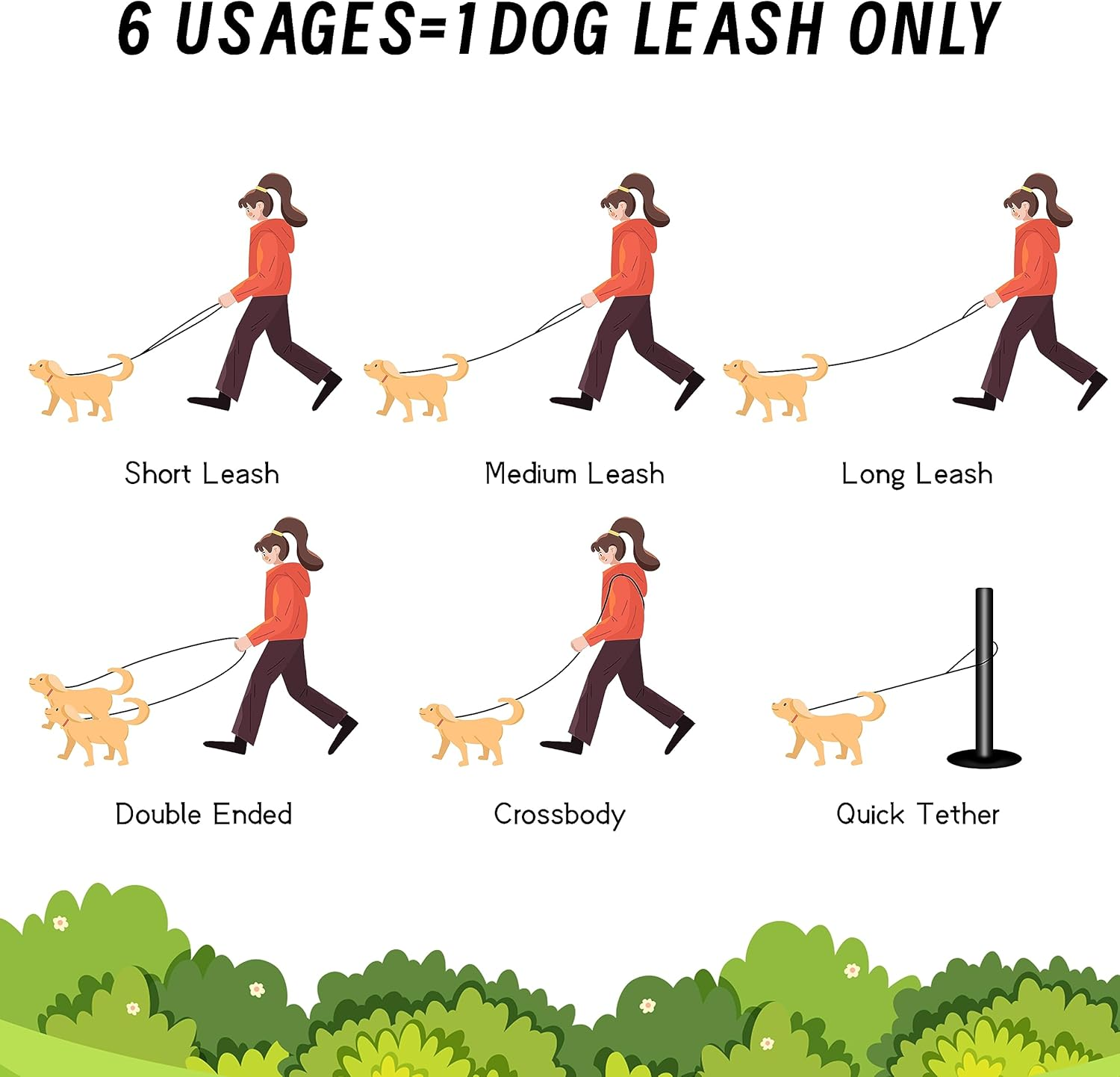 6 USAGES=1DOG LEASH ONLY

Short Leash

Medium Leash

Long Leash

Double Ended

Crossbody

Quick Tether