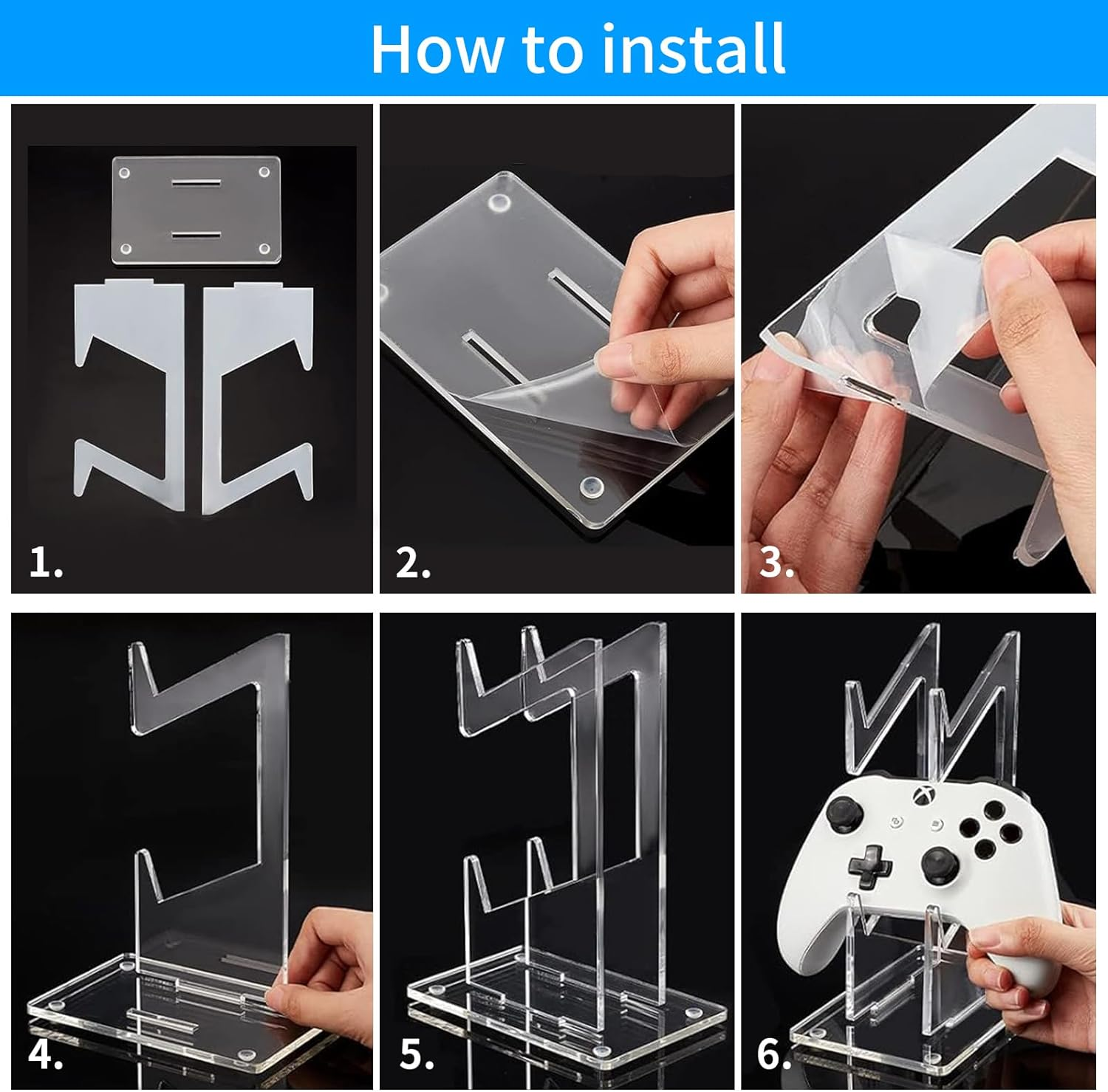 How to install

1.

2.

3.

4.

5.

6.